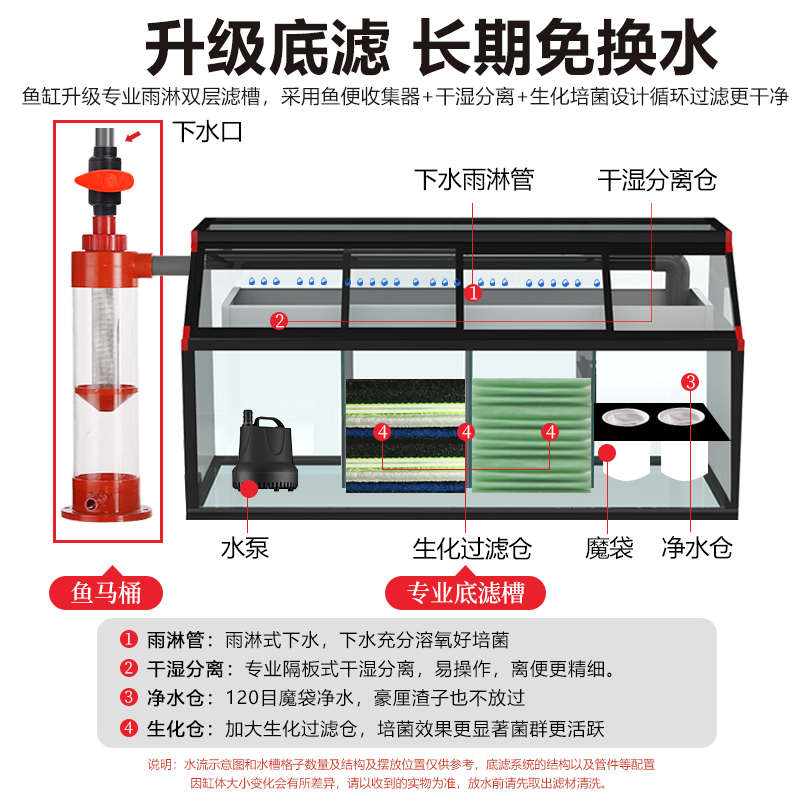 升级底滤 长期免换水

鱼缸升级专业雨淋双层滤槽，采用鱼便收集器+干湿分离+生化培菌设计循环过滤更干净

下水口

下水雨淋管

干湿分离仓

1

2

3

4

4

4

水泵

生化过滤仓

魔袋

净水仓

鱼马桶

专业底滤槽

1 雨淋管：雨淋式下水，下水充分溶氧好培菌

2 干湿分离：专业隔板式干湿分离，易操作，离便更精细。

3 净水仓：120目魔袋净水，豪厘渣子也不放过

4 生化仓：加大生化过滤仓，培菌效果更显著菌群更活跃

说明：水流示意图和水槽格子数量及结构及摆放位置仅供参考，底滤系统的结构以及管件等配置因缸体大小变化会有所差异，请以收到的实物为准，放水前请先取出滤材清洗。