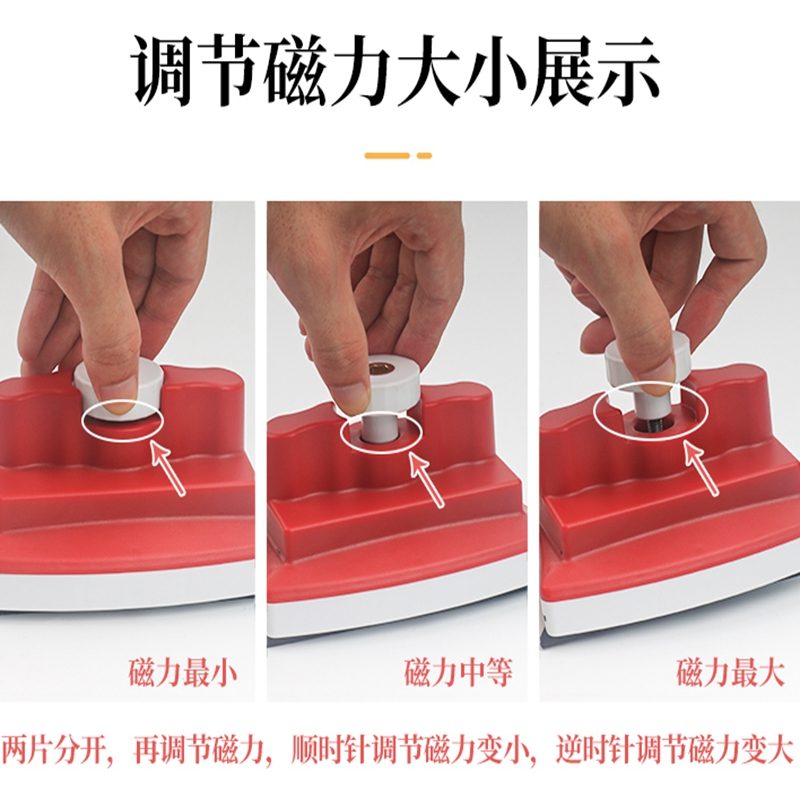 调节磁力大小展示

磁力最小

磁力中等

磁力最大

两片分开，再调节磁力，顺时针调节磁力变小，逆时针调节磁力变大