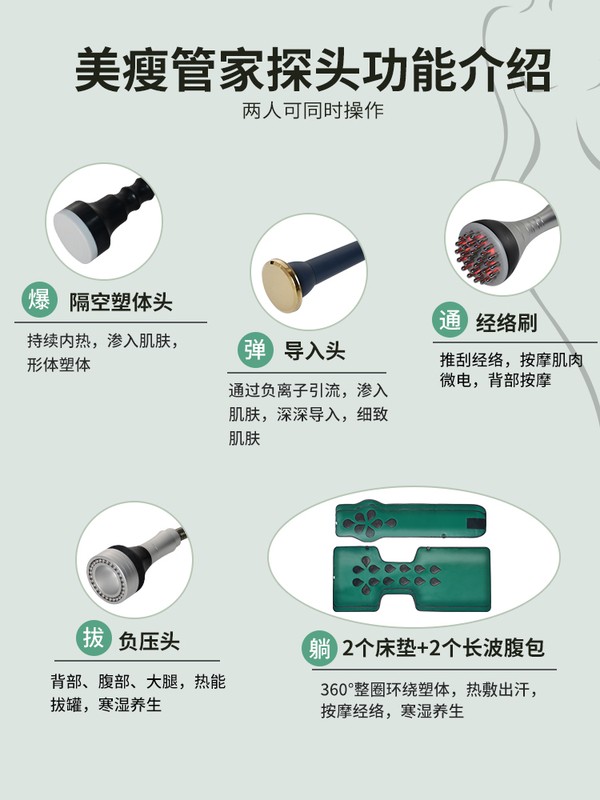 美瘦管家探头功能介绍
两人可同时操作

爆 隔空塑体头
持续内热，渗入肌肤，形体塑体

弹 导入头
通过负离子引流，渗入肌肤，深深导入，细致肌肤

通 经络刷
推刮经络，按摩肌肉微电，背部按摩

拔 负压头
背部、腹部、大腿，热能拔罐，寒湿养生

躺 2个床垫+2个长波腹包
360°整圈环绕塑体，热敷出汗，按摩经络，寒湿养生