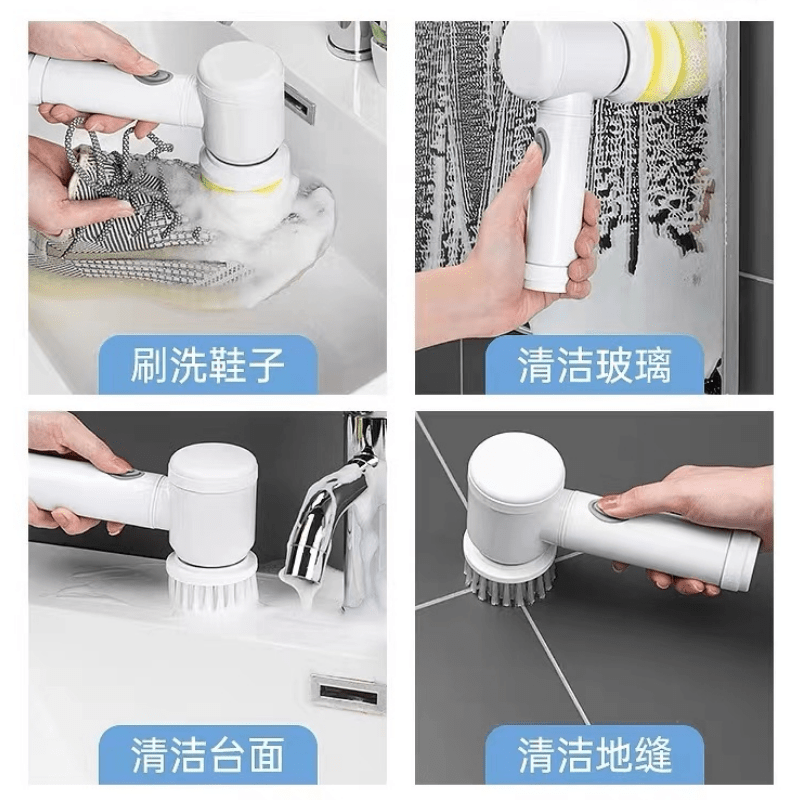 刷洗鞋子

清洁玻璃

清洁台面

清洁地缝