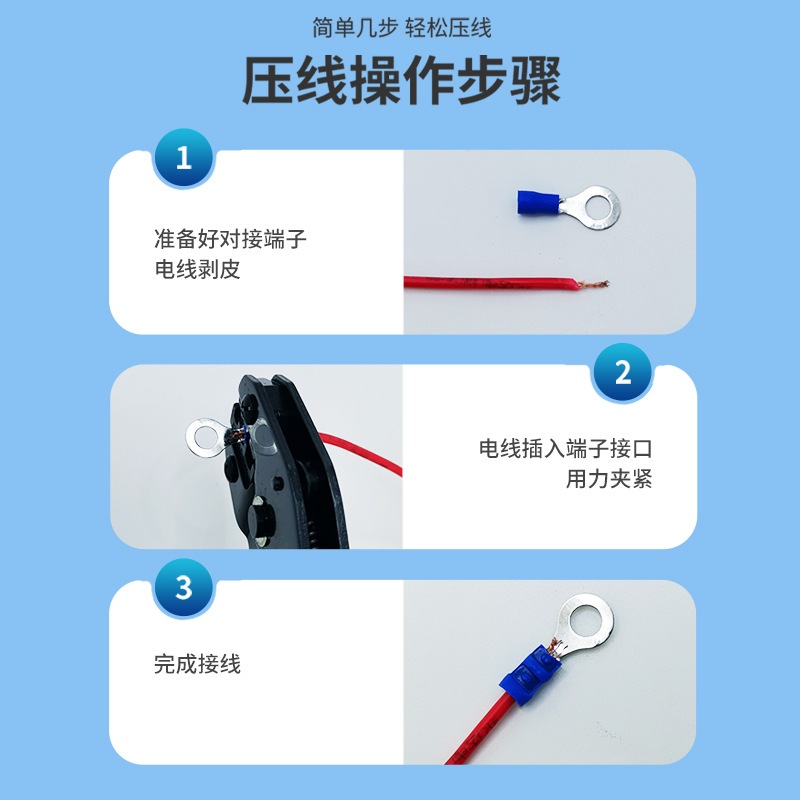 简单几步 轻松压线

压线操作步骤

1

准备好对接端子
电线剥皮

2

电线插入端子接口
用力夹紧

3

完成接线