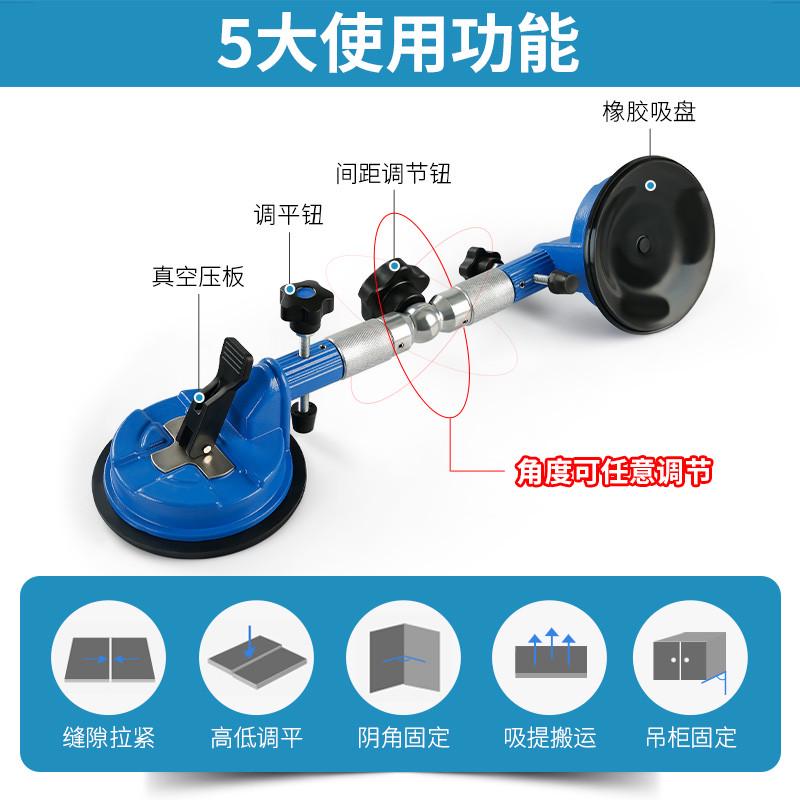 5大使用功能

橡胶吸盘

间距调节钮

调平钮

真空压板

角度可任意调节

缝隙拉紧

高低调平

阴角固定

吸提搬运

吊柜固定