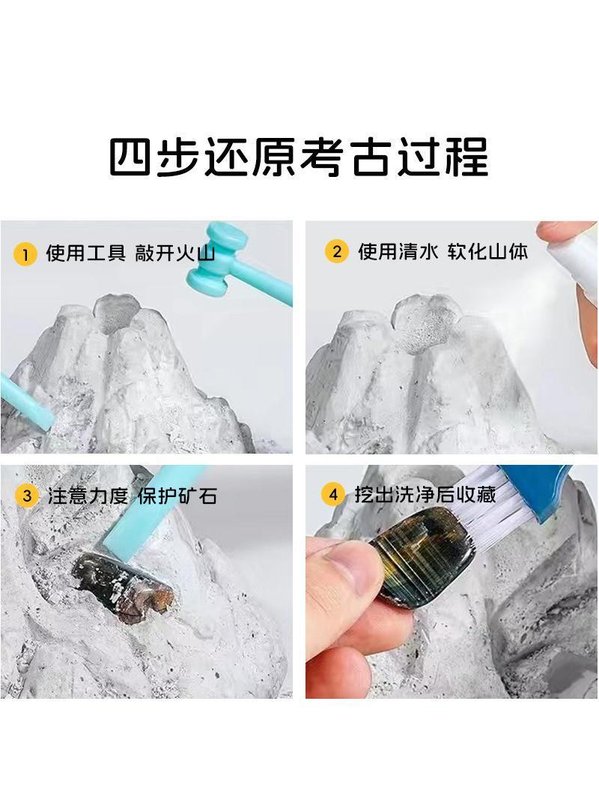 四步还原考古过程

1 使用工具 敲开火山

2 使用清水 软化山体

3 注意力度 保护矿石

4 挖出洗净后收藏