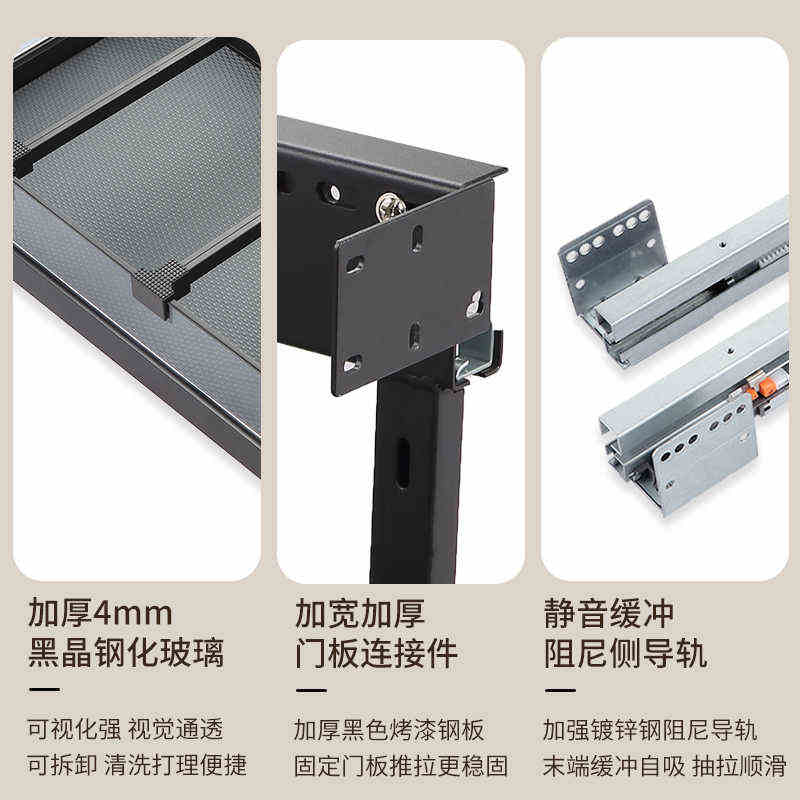 加厚4mm
黑晶钢化玻璃

可视化强 视觉通透
可拆卸 清洗打理便捷

加宽加厚
门板连接件

加厚黑色烤漆钢板
固定门板推拉更稳固

静音缓冲
阻尼侧导轨

加强镀锌钢阻尼导轨
末端缓冲自吸 抽拉顺滑