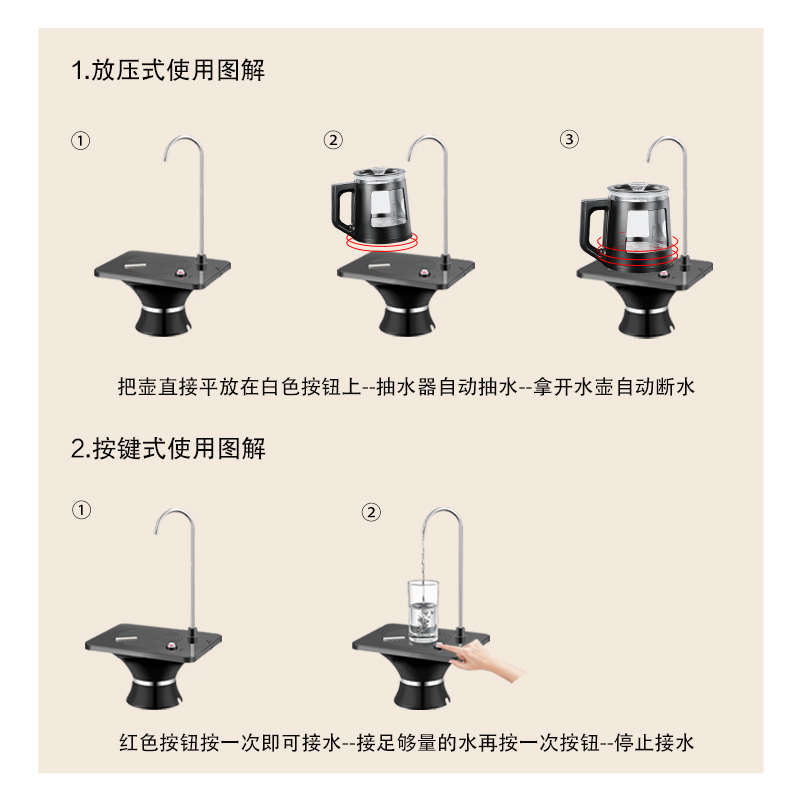 1.放压式使用图解

①

②

③

把壶直接平放在白色按钮上--抽水器自动抽水--拿开水壶自动断水

2.按键式使用图解

①

②

红色按钮按一次即可接水--接足够量的水再按一次按钮--停止接水