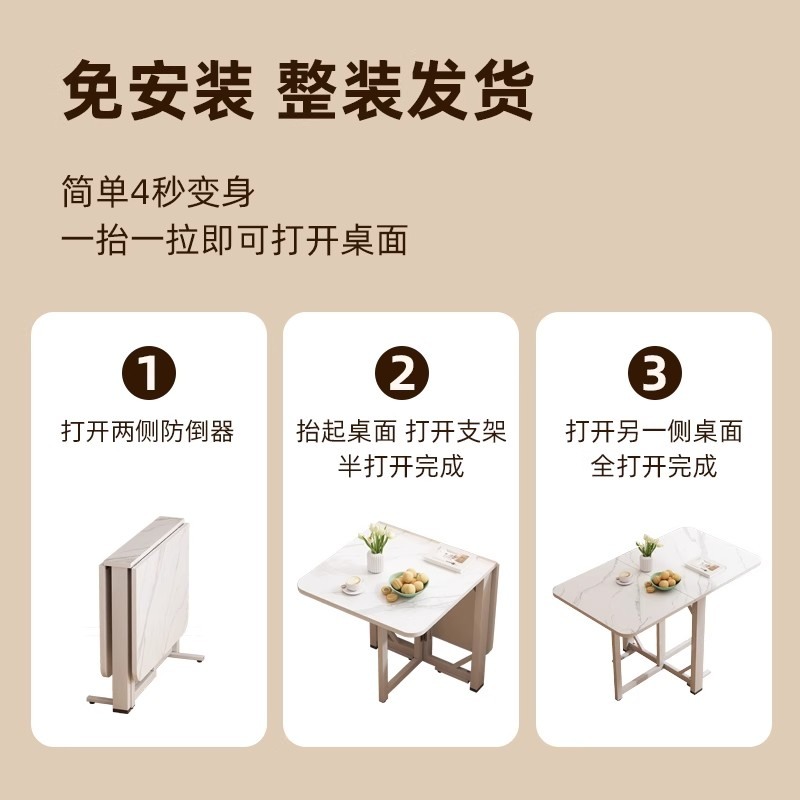 免安装 整装发货

简单4秒变身
一抬一拉即可打开桌面

1
打开两侧防倒器

2
抬起桌面 打开支架
半打开完成

3
打开另一侧桌面
全打开完成