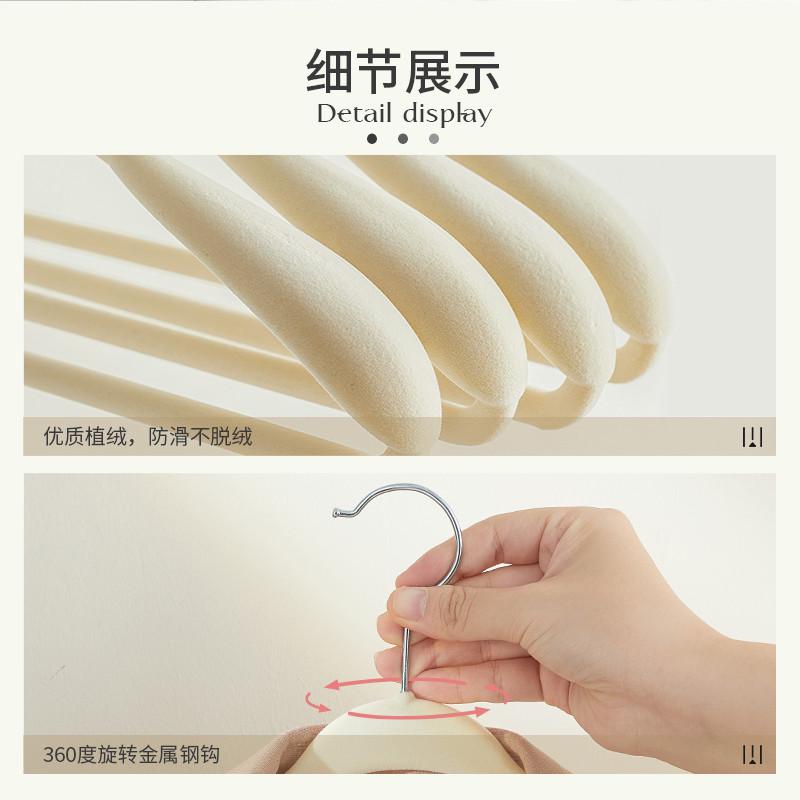 细节展示
Detail display

优质植绒，防滑不脱绒

360度旋转金属钢钩