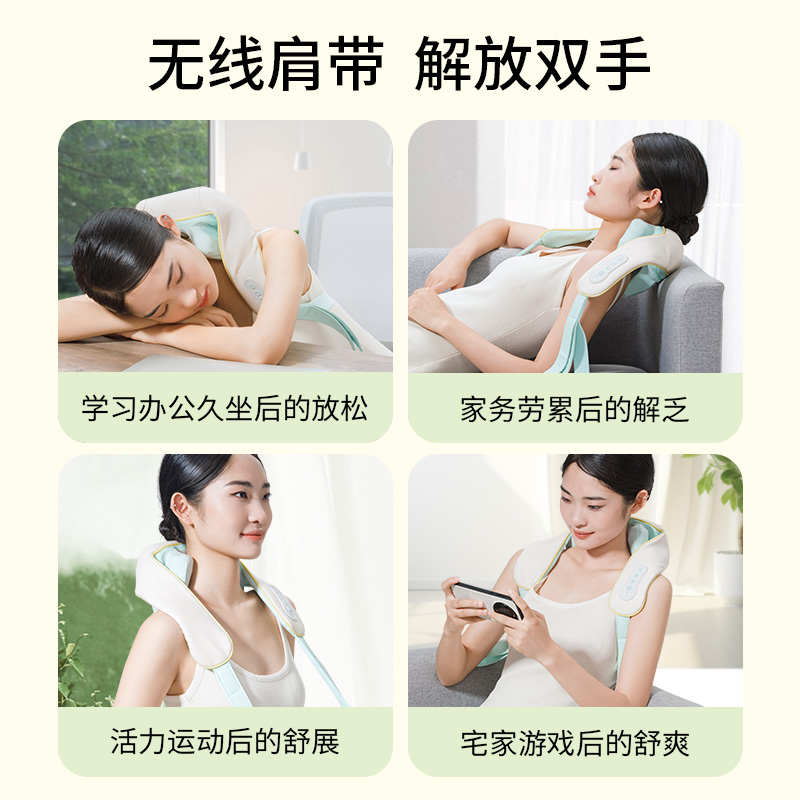 无线肩带 解放双手

学习办公久坐后的放松

家务劳累后的解乏

活力运动后的舒展

宅家游戏后的舒爽