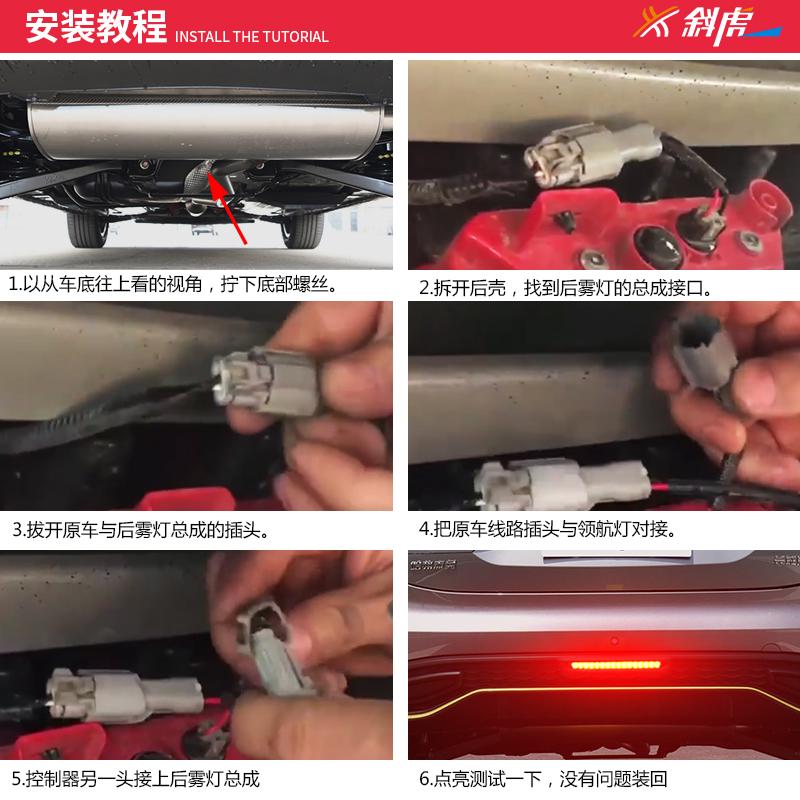 安装教程 INSTALL THE TUTORIAL

斜虎

1.以从车底往上看的视角，拧下底部螺丝。

2.拆开后壳，找到后雾灯的总成接口。

3.拔开原车与后雾灯总成的插头。

4.把原车线路插头与领航灯对接。

5.控制器另一头接上后雾灯总成

6.点亮测试一下，没有问题装回