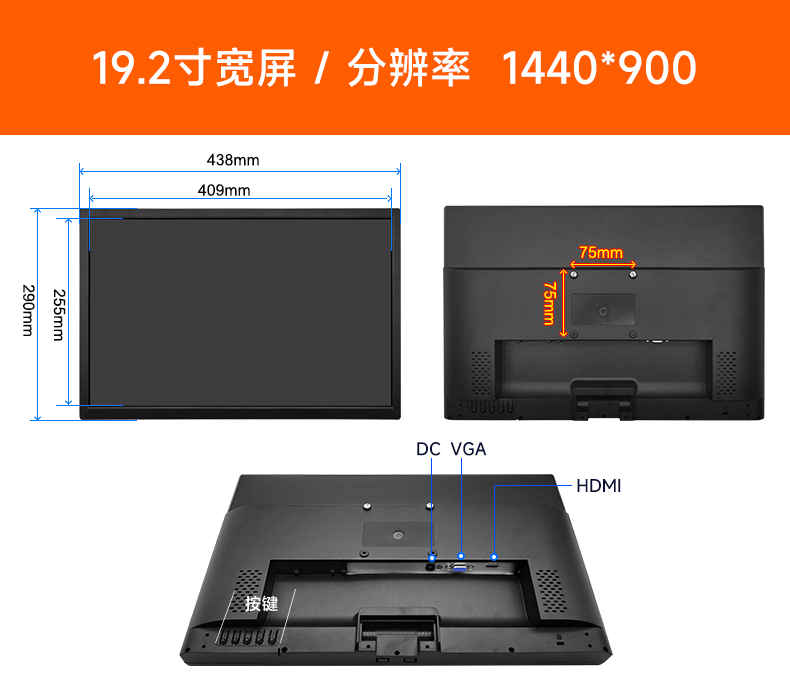 19.2寸宽屏 / 分辨率 1440*900

438mm

409mm

290mm

255mm

75mm

75mm

DC VGA

HDMI

按键