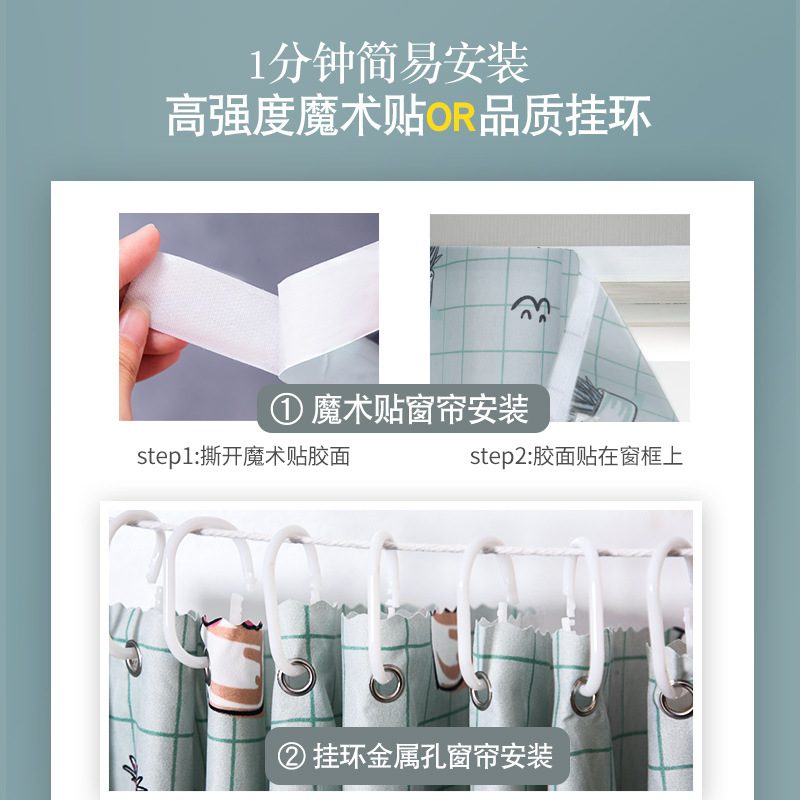 1分钟简易安装
高强度魔术贴OR品质挂环

① 魔术贴窗帘安装

step1:撕开魔术贴胶面

step2:胶面贴在窗框上

② 挂环金属孔窗帘安装