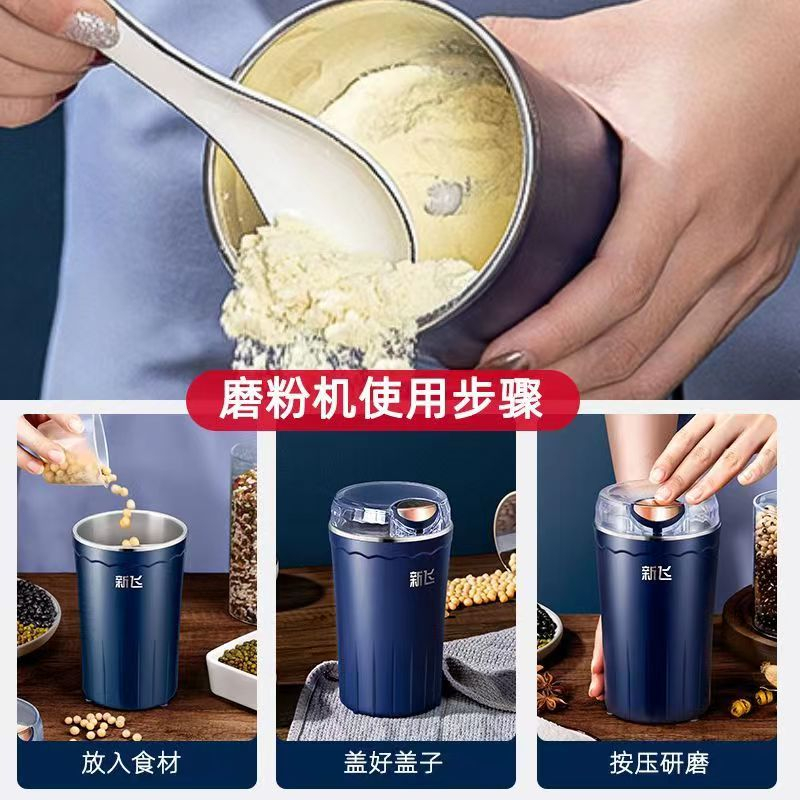 磨粉机使用步骤

新飞

放入食材

新飞

盖好盖子

新飞

按压研磨