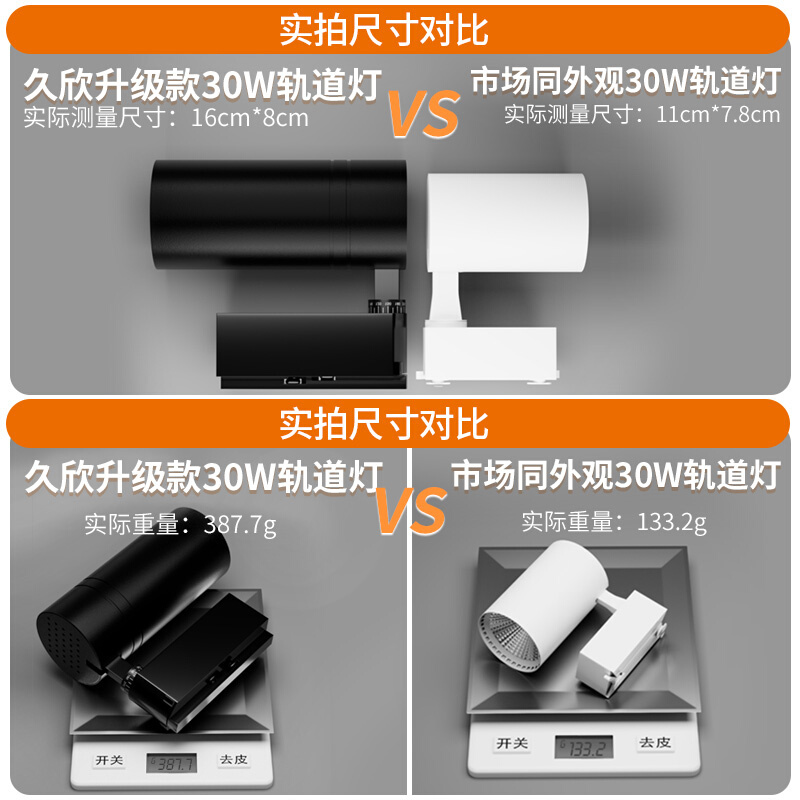 实拍尺寸对比

久欣升级款30W轨道灯
实际测量尺寸：16cm*8cm

VS

市场同外观30W轨道灯
实际测量尺寸：11cm*7.8cm

实拍尺寸对比

久欣升级款30W轨道灯
实际重量：387.7g

VS

市场同外观30W轨道灯
实际重量：133.2g

开关
387.7
去皮

开关
133.2
去皮