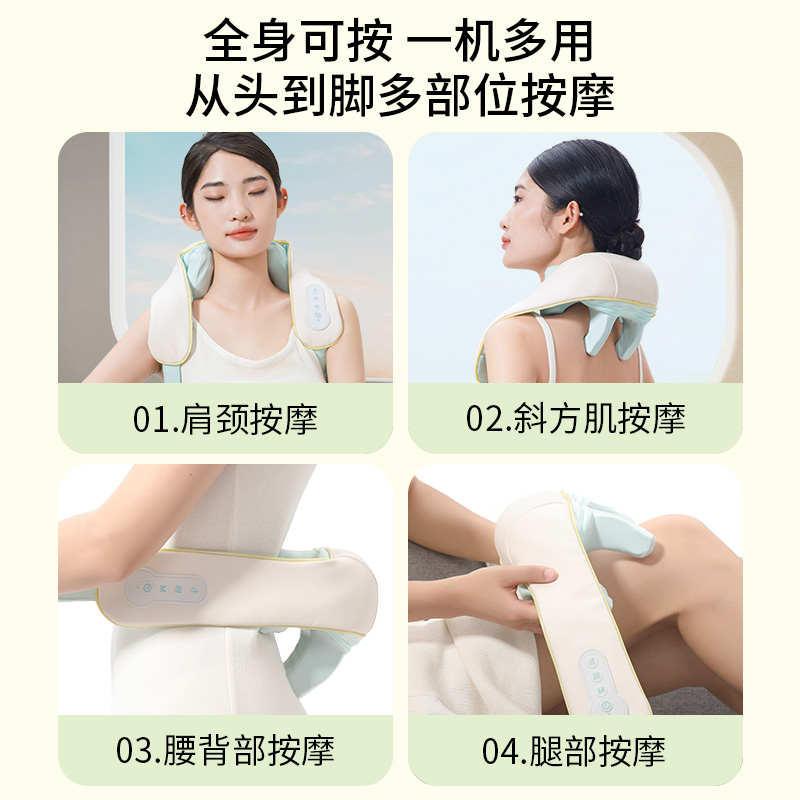 全身可按 一机多用
从头到脚多部位按摩

01.肩颈按摩

02.斜方肌按摩

03.腰背部按摩

04.腿部按摩