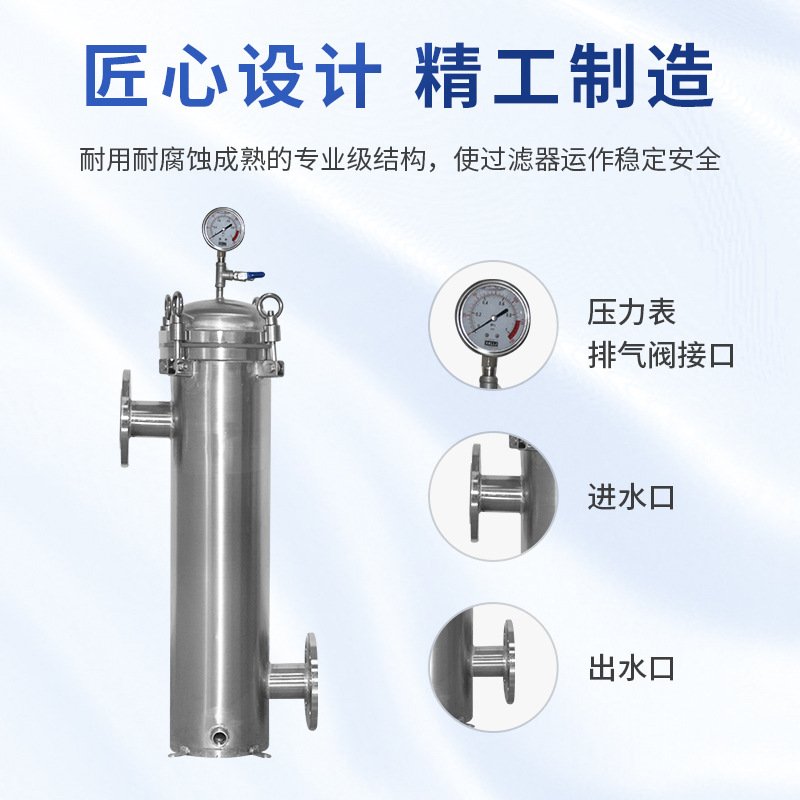 匠心设计 精工制造

耐用耐腐蚀成熟的专业级结构，使过滤器运作稳定安全

压力表
排气阀接口

进水口

出水口