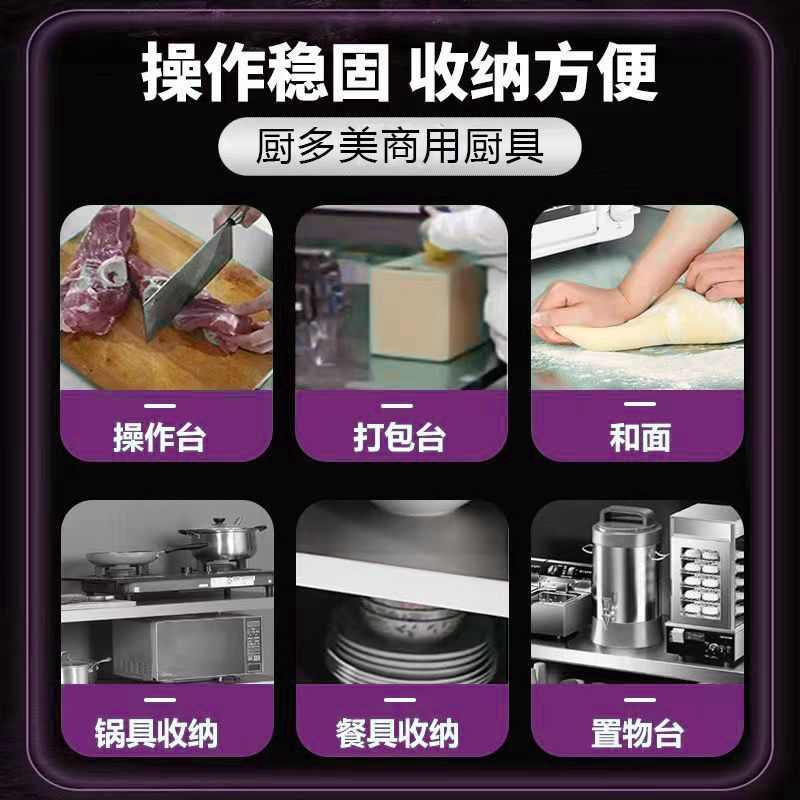 操作稳固 收纳方便

厨多美商用厨具

操作台

打包台

和面

锅具收纳

餐具收纳

置物台