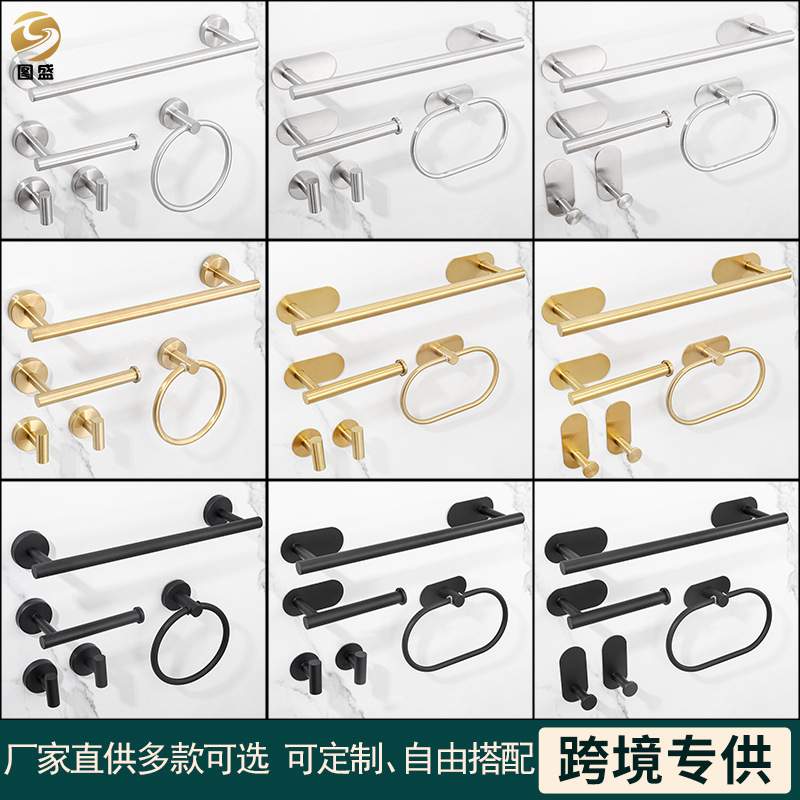 图盛

厂家直供多款可选 可定制、自由搭配

跨境专供