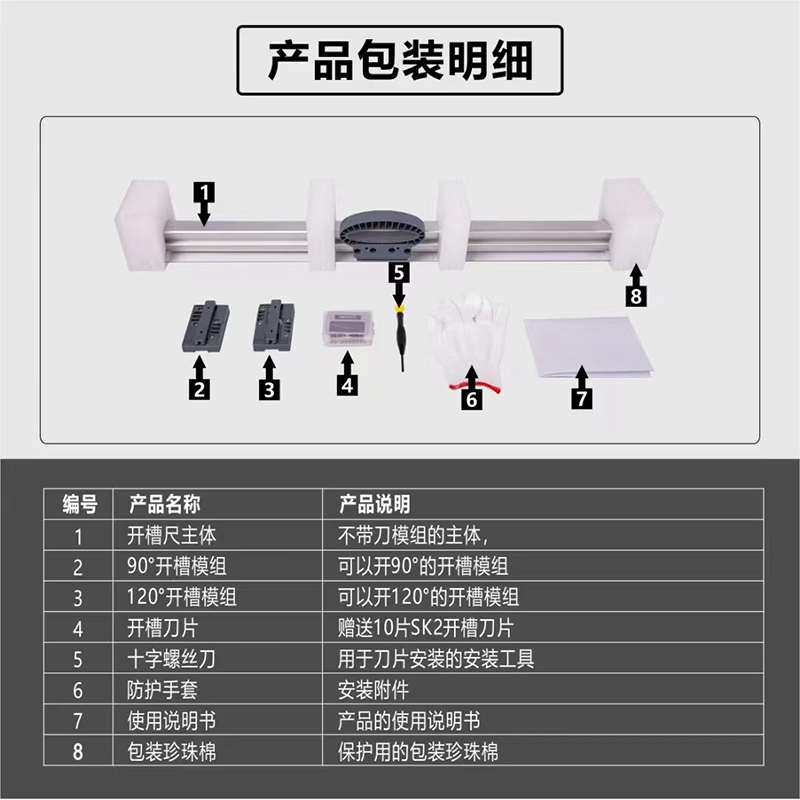 产品包装明细

1

5

8

2

3

4

6

7

| 编号 | 产品名称 | 产品说明 |
|---|---|---|
| 1 | 开槽尺主体 | 不带刀模组的主体， |
| 2 | 90°开槽模组 | 可以开90°的开槽模组 |
| 3 | 120°开槽模组 | 可以开120°的开槽模组 |
| 4 | 开槽刀片 | 赠送10片SK2开槽刀片 |
| 5 | 十字螺丝刀 | 用于刀片安装的安装工具 |
| 6 | 防护手套 | 安装附件 |
| 7 | 使用说明书 | 产品的使用说明书 |
| 8 | 包装珍珠棉 | 保护用的包装珍珠棉 |