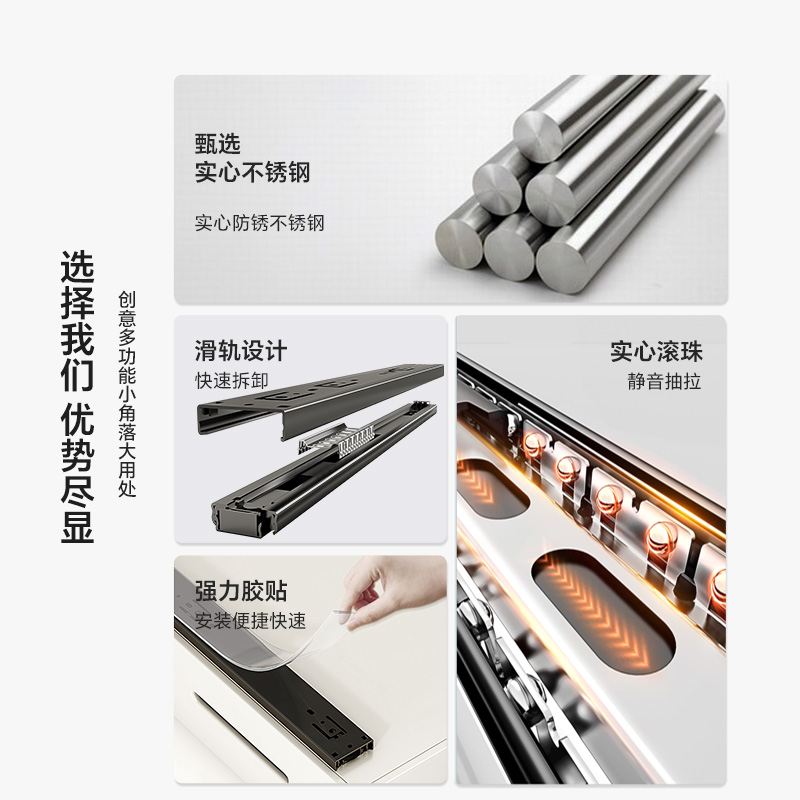 选择我们 优势尽显

创意多功能小角落大用处

甄选
实心不锈钢

实心防锈不锈钢

滑轨设计
快速拆卸

实心滚珠
静音抽拉

强力胶贴
安装便捷快速