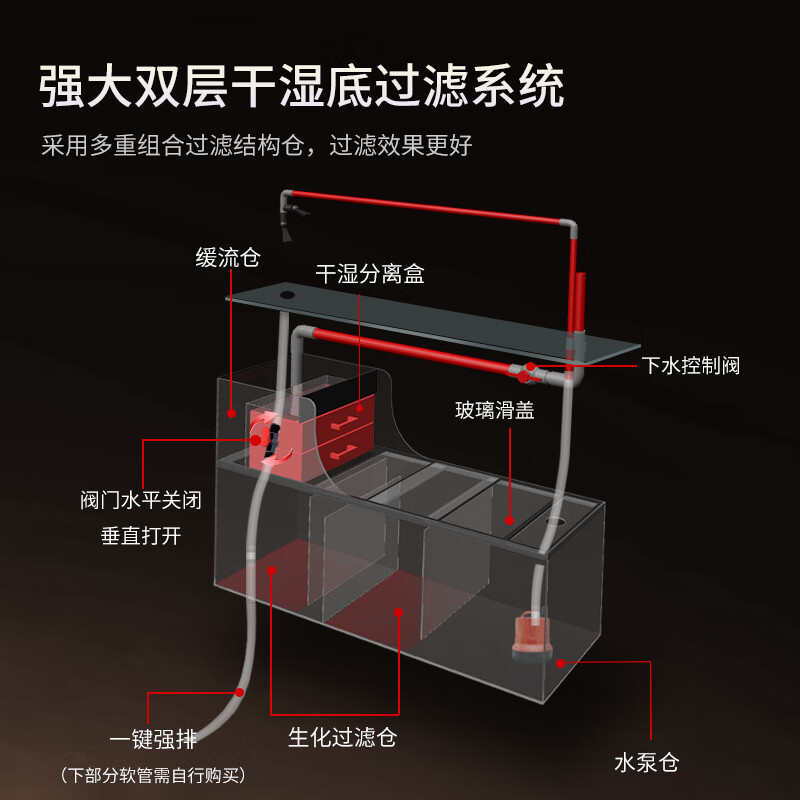 强大双层干湿底过滤系统

采用多重组合过滤结构仓，过滤效果更好

缓流仓

干湿分离盒

下水控制阀

玻璃滑盖

阀门水平关闭
垂直打开

一键强排
（下部分软管需自行购买）

生化过滤仓

水泵仓