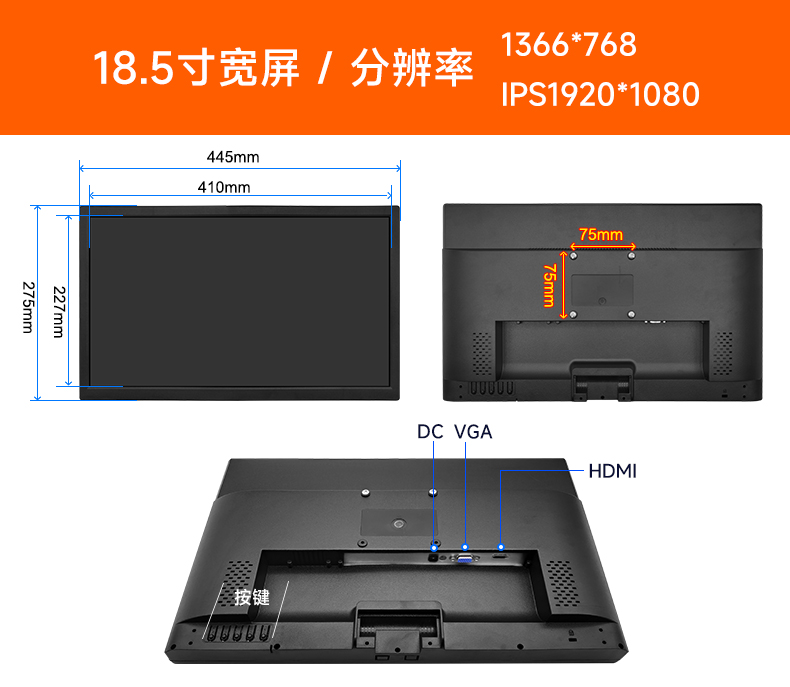 18.5寸宽屏 / 分辨率 1366*768
IPS1920*1080

445mm
410mm
275mm
227mm

75mm
75mm

DC VGA
HDMI
按键