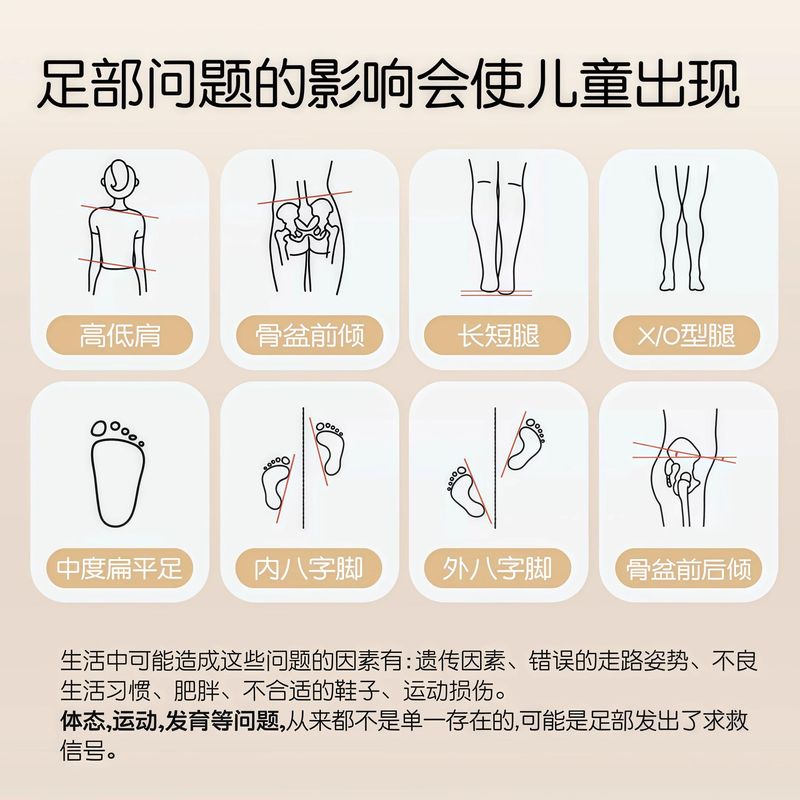 足部问题的影响会使儿童出现

高低肩

骨盆前倾

长短腿

X/O型腿

中度扁平足

内八字脚

外八字脚

骨盆前后倾

生活中可能造成这些问题的因素有：遗传因素、错误的走路姿势、不良生活习惯、肥胖、不合适的鞋子、运动损伤。

体态,运动,发育等问题,从来都不是单一存在的,可能是足部发出了求救信号。