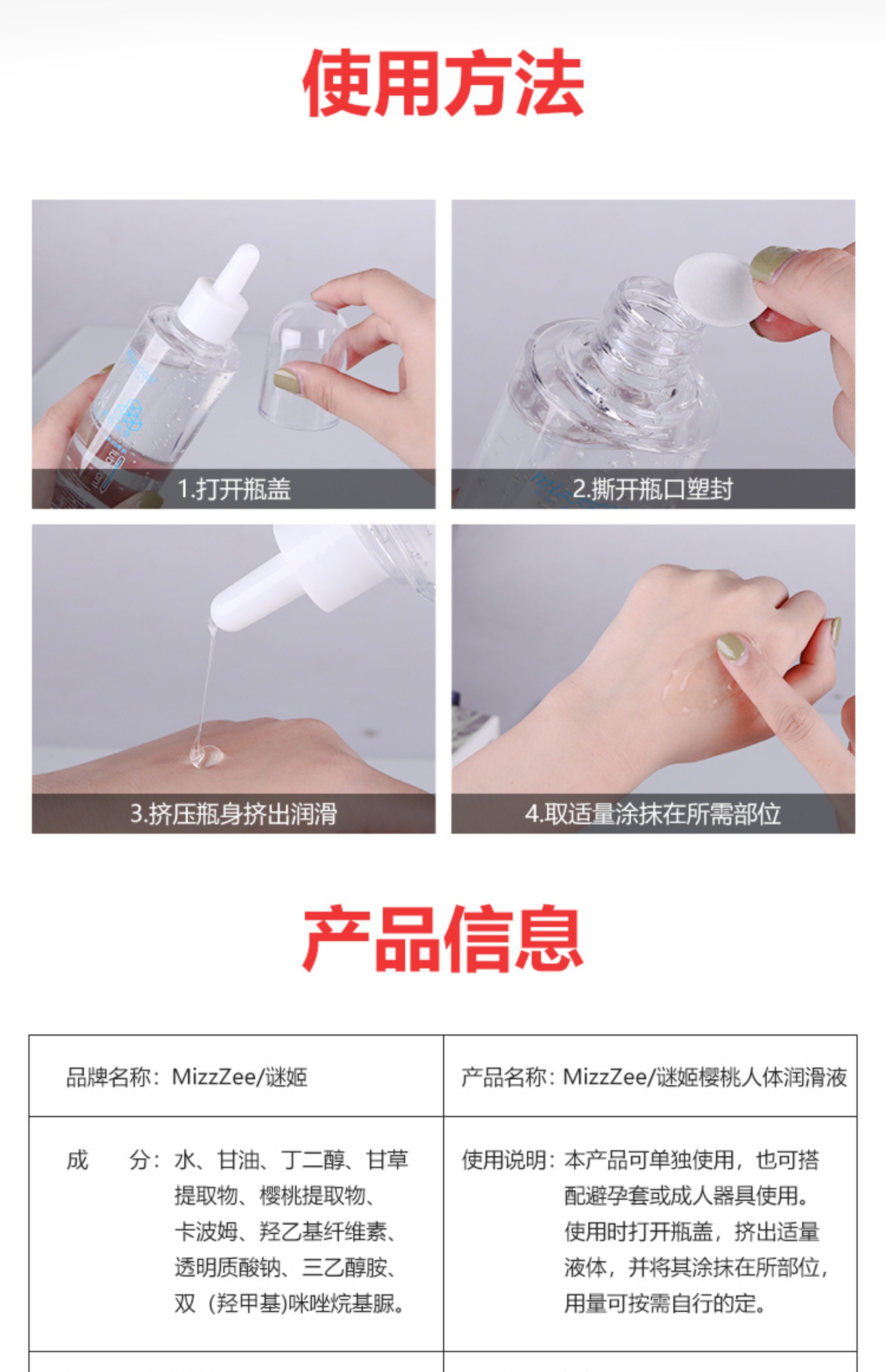 使用方法

1.打开瓶盖

2.撕开瓶口塑封

3.挤压瓶身挤出润滑

4.取适量涂抹在所需部位

产品信息

| 品牌名称：MizzZee/谜姬 | 产品名称：MizzZee/谜姬樱桃人体润滑液 |
|---|---|
| 成　　分：水、甘油、丁二醇、甘草提取物、樱桃提取物、卡波姆、羟乙基纤维素、透明质酸钠、三乙醇胺、双（羟甲基)咪唑烷基脲。 | 使用说明：本产品可单独使用，也可搭配避孕套或成人器具使用。使用时打开瓶盖，挤出适量液体，并将其涂抹在所部位，用量可按需自行的定。 |