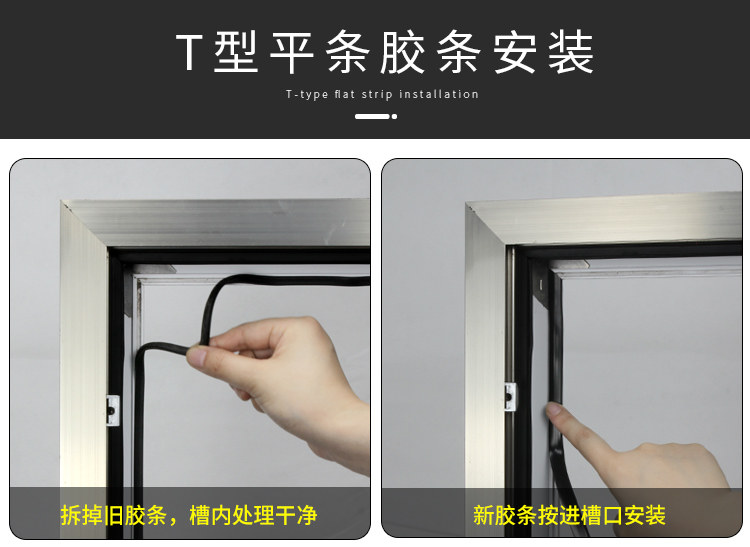 T型平条胶条安装

T-type flat strip installation

拆掉旧胶条，槽内处理干净

新胶条按进槽口安装