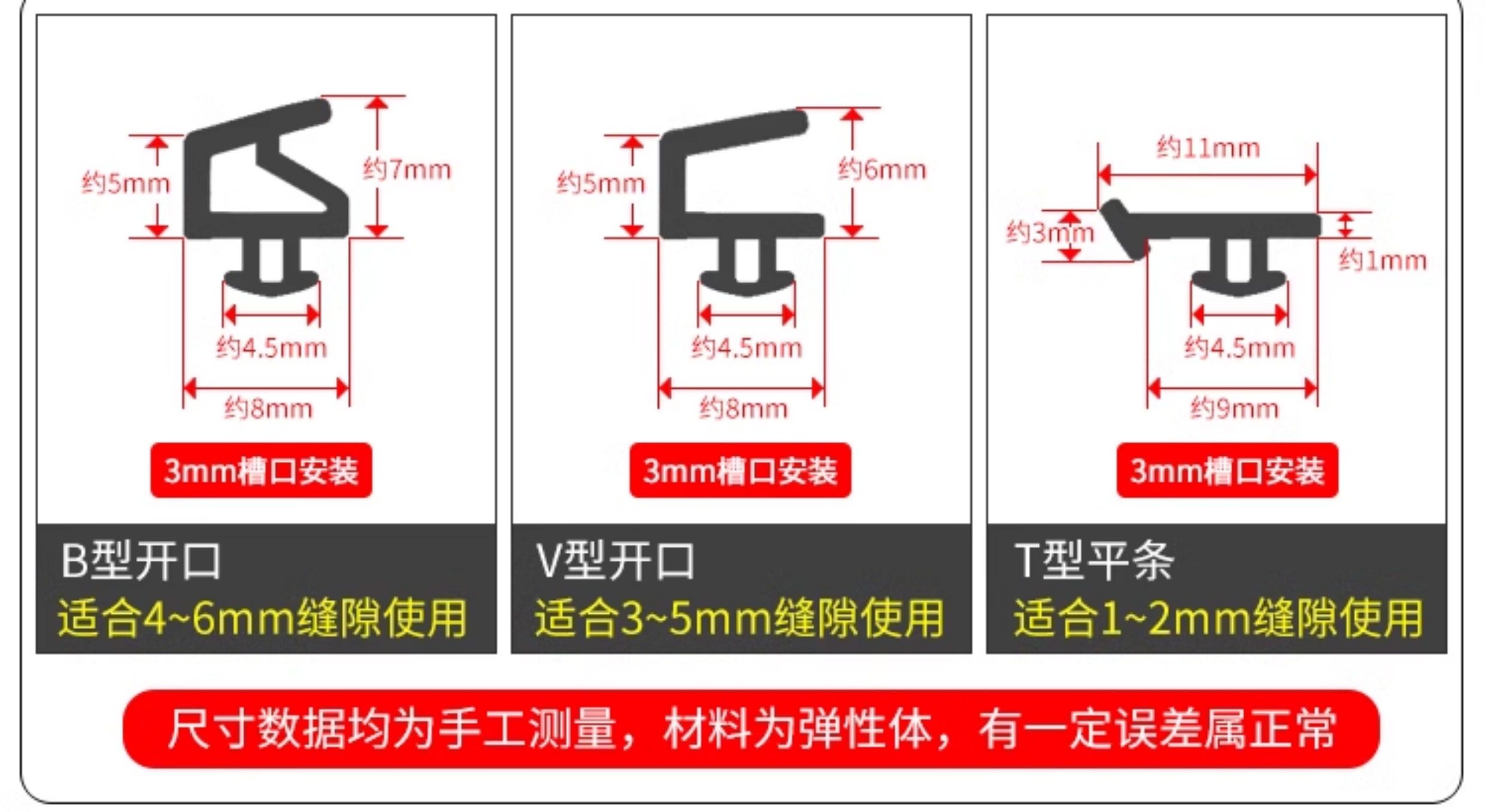 约5mm
约7mm
约4.5mm
约8mm
3mm槽口安装
B型开口
适合4~6mm缝隙使用

约5mm
约6mm
约4.5mm
约8mm
3mm槽口安装
V型开口
适合3~5mm缝隙使用

约11mm
约3mm
约1mm
约4.5mm
约9mm
3mm槽口安装
T型平条
适合1~2mm缝隙使用

尺寸数据均为手工测量，材料为弹性体，有一定误差属正常