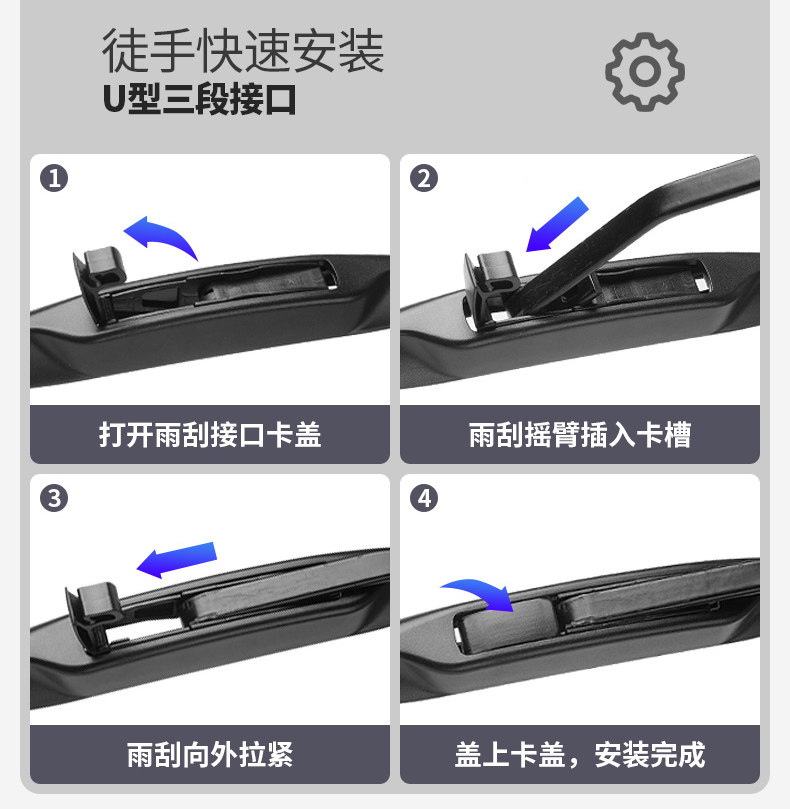 徒手快速安装
U型三段接口

1
打开雨刮接口卡盖

2
雨刮摇臂插入卡槽

3
雨刮向外拉紧

4
盖上卡盖，安装完成