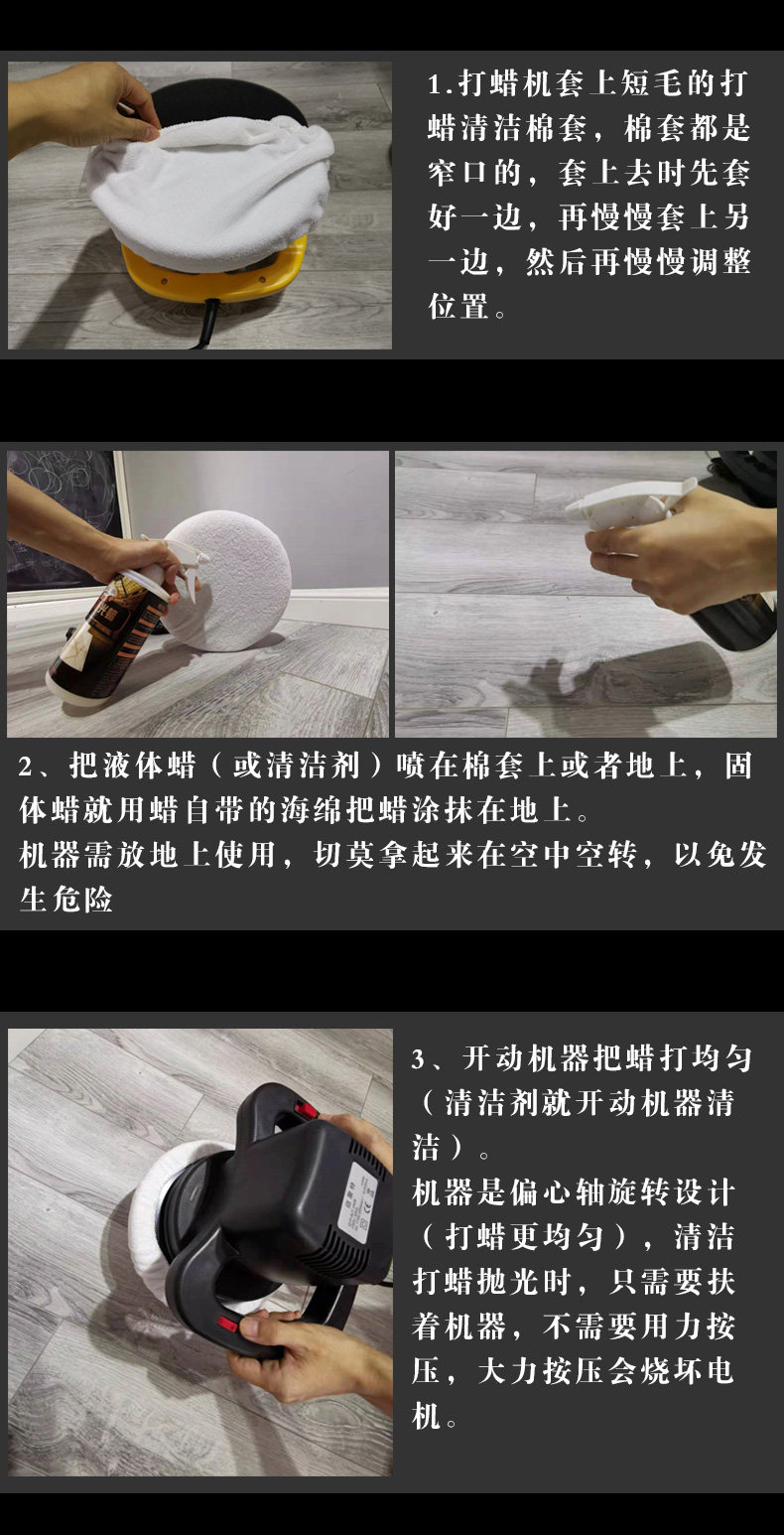 1.打蜡机套上短毛的打蜡清洁棉套，棉套都是窄口的，套上去时先套好一边，再慢慢套上另一边，然后再慢慢调整位置。

2、把液体蜡（或清洁剂）喷在棉套上或者地上，固体蜡就用蜡自带的海绵把蜡涂抹在地上。
机器需放地上使用，切莫拿起来在空中空转，以免发生危险

3、开动机器把蜡打均匀（清洁剂就开动机器清洁）。
机器是偏心轴旋转设计（打蜡更均匀），清洁打蜡抛光时，只需要扶着机器，不需要用力按压，大力按压会烧坏电机。