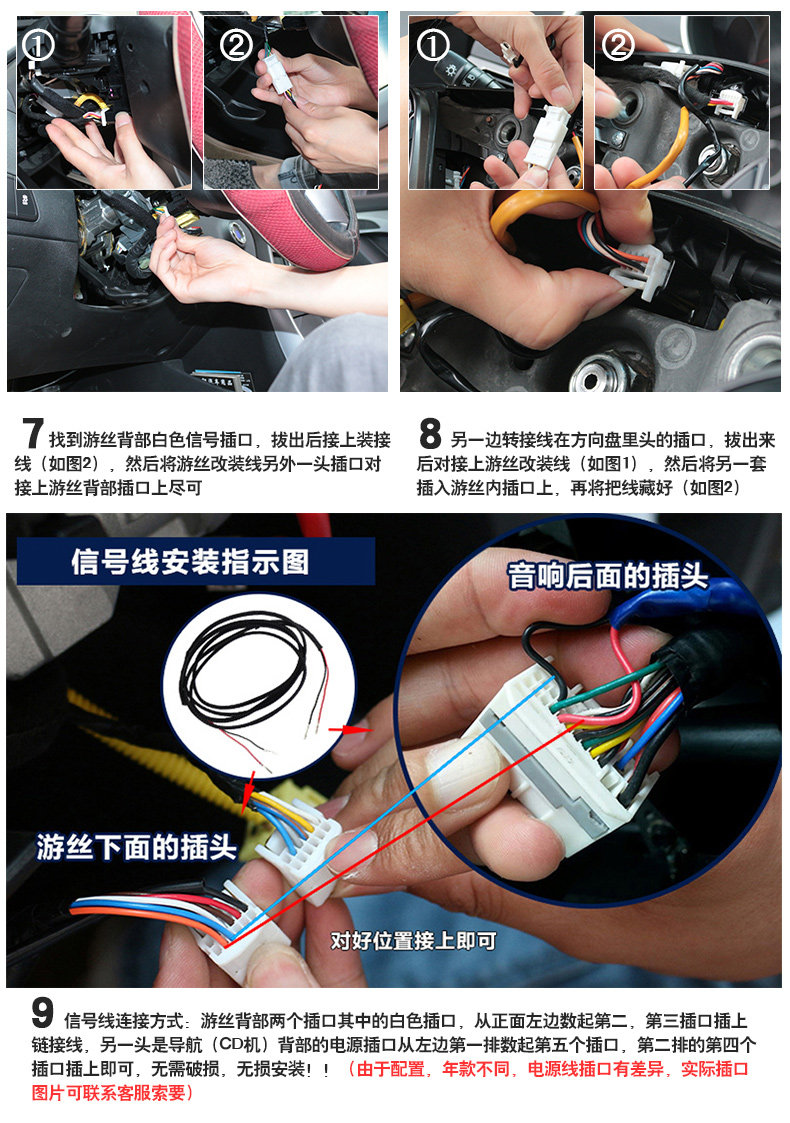 ①

②

①

②

7 找到游丝背部白色信号插口，拔出后接上装接线（如图2），然后将游丝改装线另外一头插口对接上游丝背部插口上尽可

8 另一边转接线在方向盘里头的插口，拔出来后对接上游丝改装线（如图1），然后将另一套插入游丝内插口上，再将把线藏好（如图2）

信号线安装指示图

音响后面的插头

游丝下面的插头

对好位置接上即可

9 信号线连接方式：游丝背部两个插口其中的白色插口，从正面左边数起第二，第三插口插上链接线，另一头是导航（CD机）背部的电源插口从左边第一排数起第五个插口，第二排的第四个插口插上即可，无需破损，无损安装！！（由于配置，年款不同，电源线插口有差异，实际插口图片可联系客服索要）