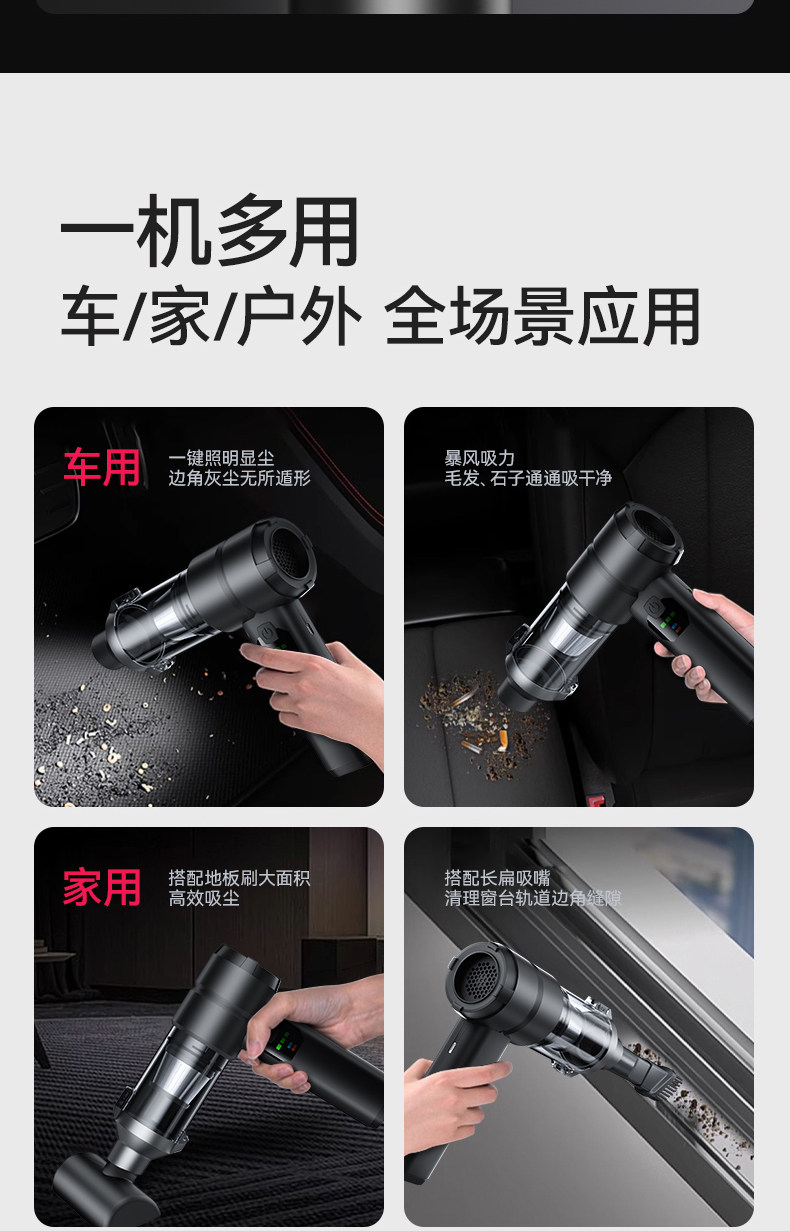 一机多用
车/家/户外 全场景应用

车用
一键照明显尘
边角灰尘无所遁形

暴风吸力
毛发、石子通通吸干净

家用
搭配地板刷大面积
高效吸尘

搭配长扁吸嘴
清理窗台轨道边角缝隙