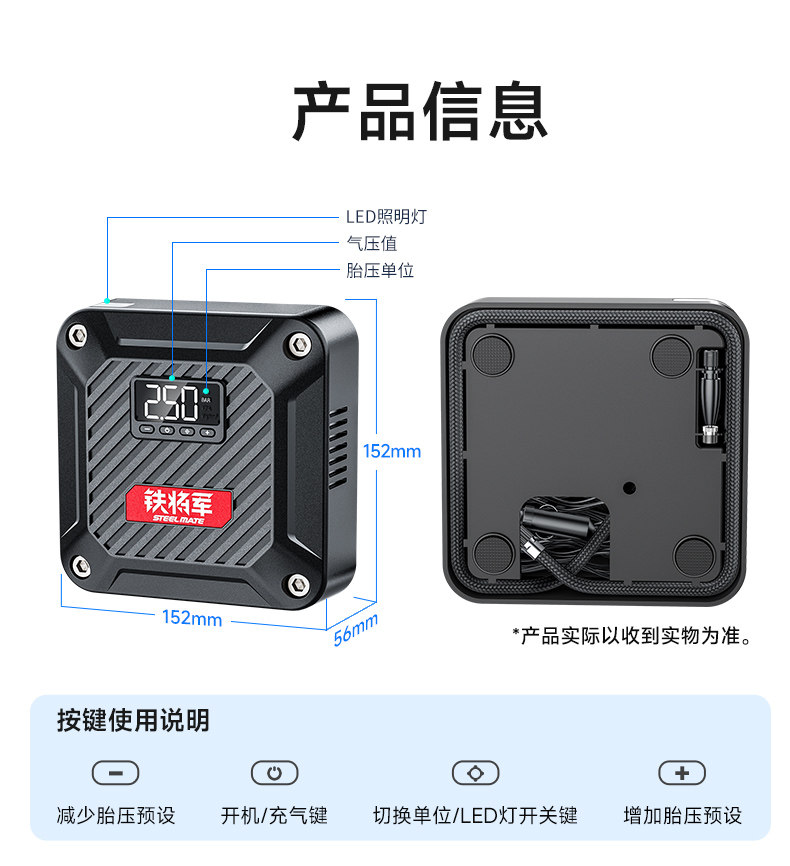 产品信息

LED照明灯
气压值
胎压单位

2.50 BAR

铁将军
STEELMATE

152mm
152mm
56mm

*产品实际以收到实物为准。

按键使用说明

减少胎压预设
开机/充气键
切换单位/LED灯开关键
增加胎压预设