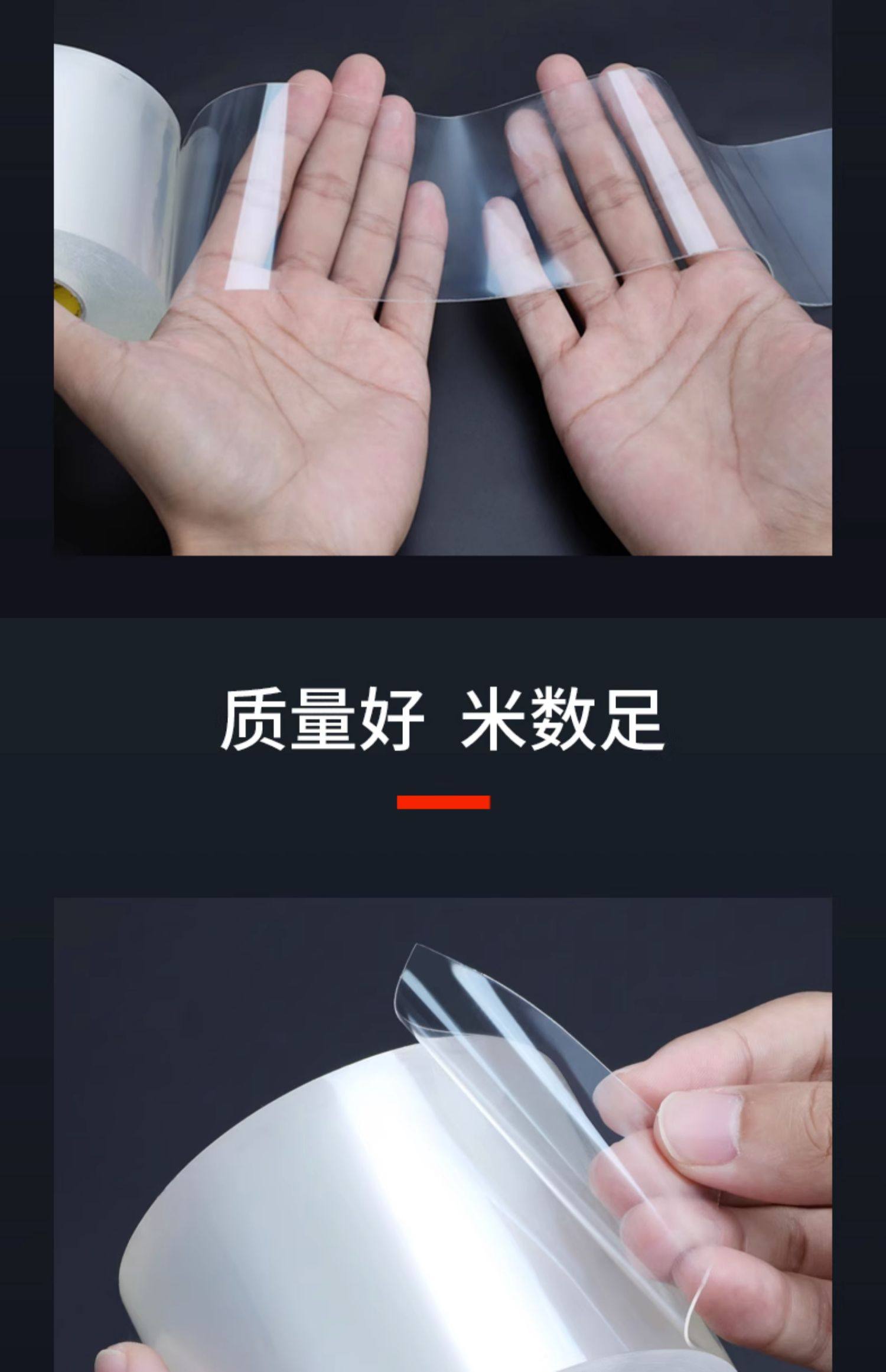 质量好 米数足