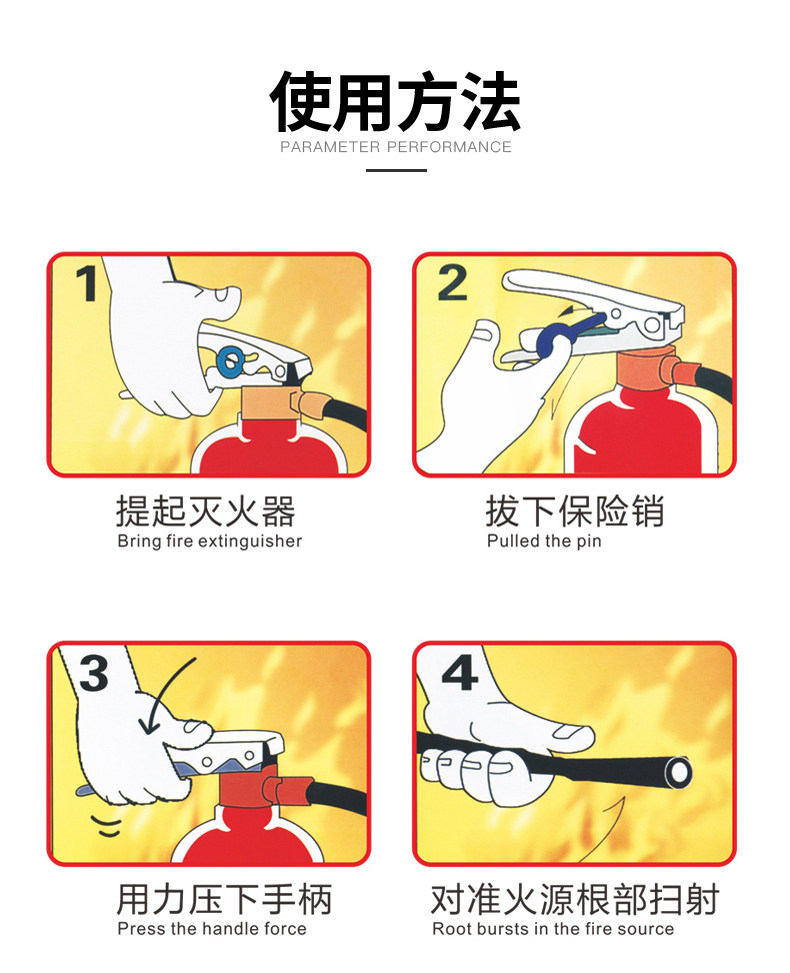 使用方法
PARAMETER PERFORMANCE

1

提起灭火器
Bring fire extinguisher

2

拔下保险销
Pulled the pin

3

用力压下手柄
Press the handle force

4

对准火源根部扫射
Root bursts in the fire source