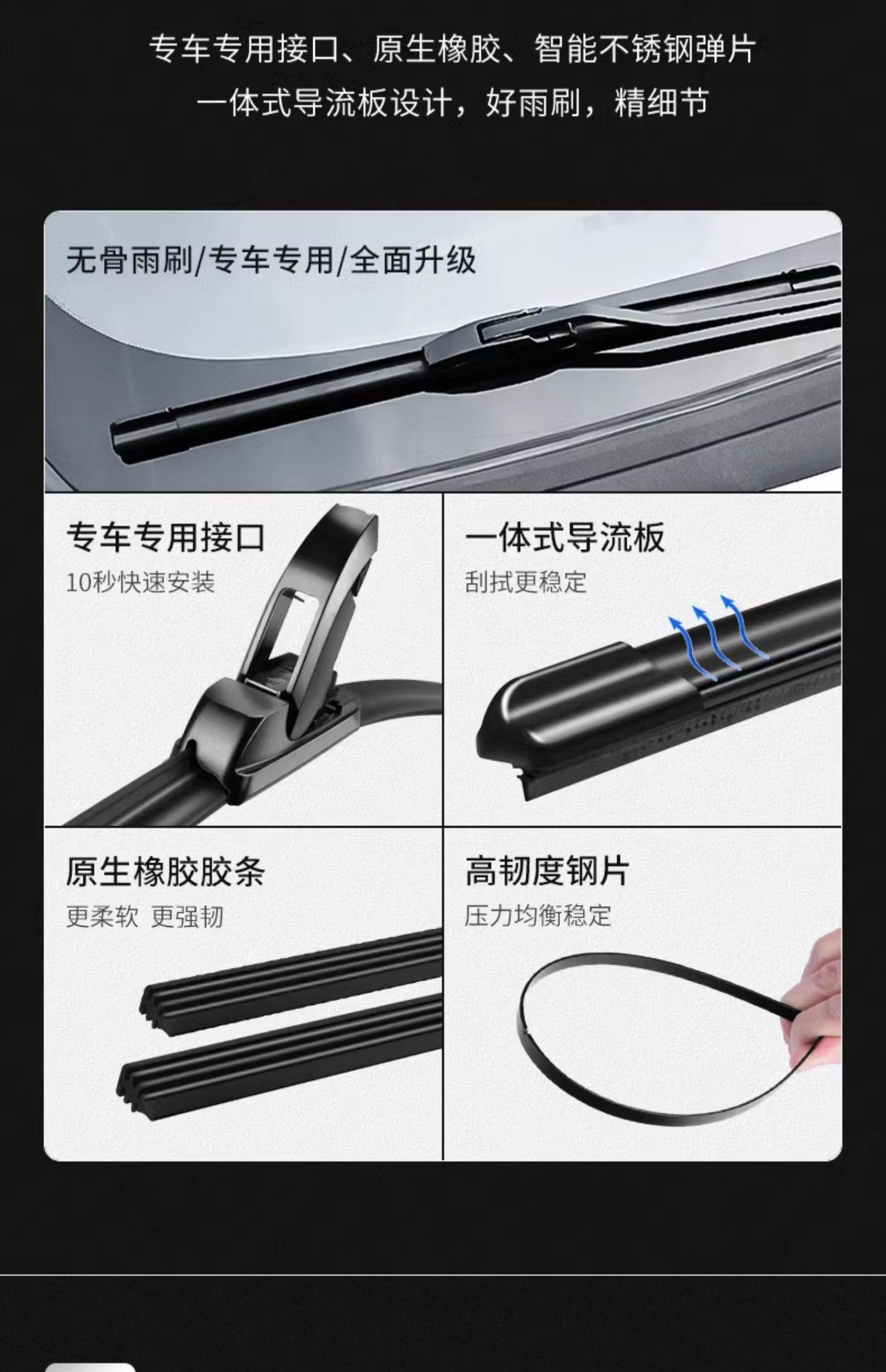 专车专用接口、原生橡胶、智能不锈钢弹片
一体式导流板设计，好雨刷，精细节

无骨雨刷/专车专用/全面升级

专车专用接口
10秒快速安装

一体式导流板
刮拭更稳定

原生橡胶胶条
更柔软 更强韧

高韧度钢片
压力均衡稳定