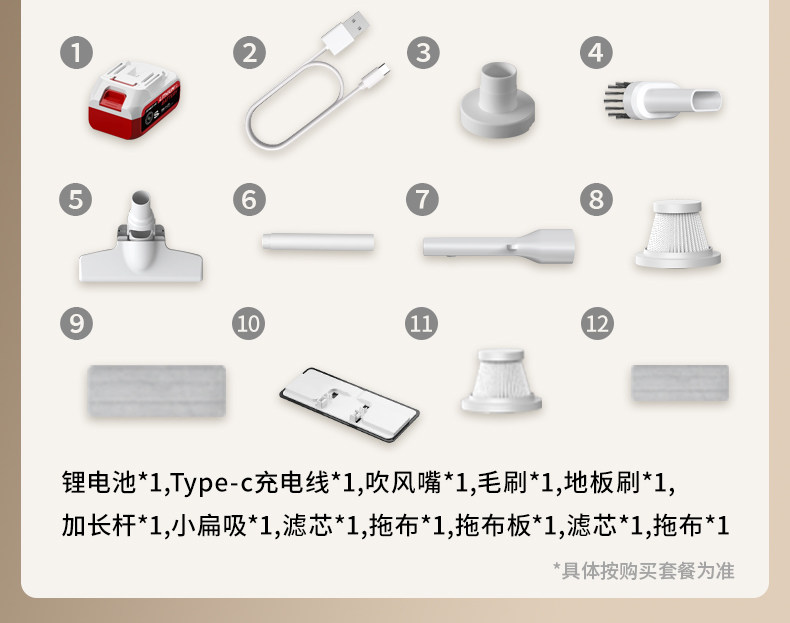 1
2
3
4
5
6
7
8
9
10
11
12

锂电池*1,Type-c充电线*1,吹风嘴*1,毛刷*1,地板刷*1,
加长杆*1,小扁吸*1,滤芯*1,拖布*1,拖布板*1,滤芯*1,拖布*1

*具体按购买套餐为准