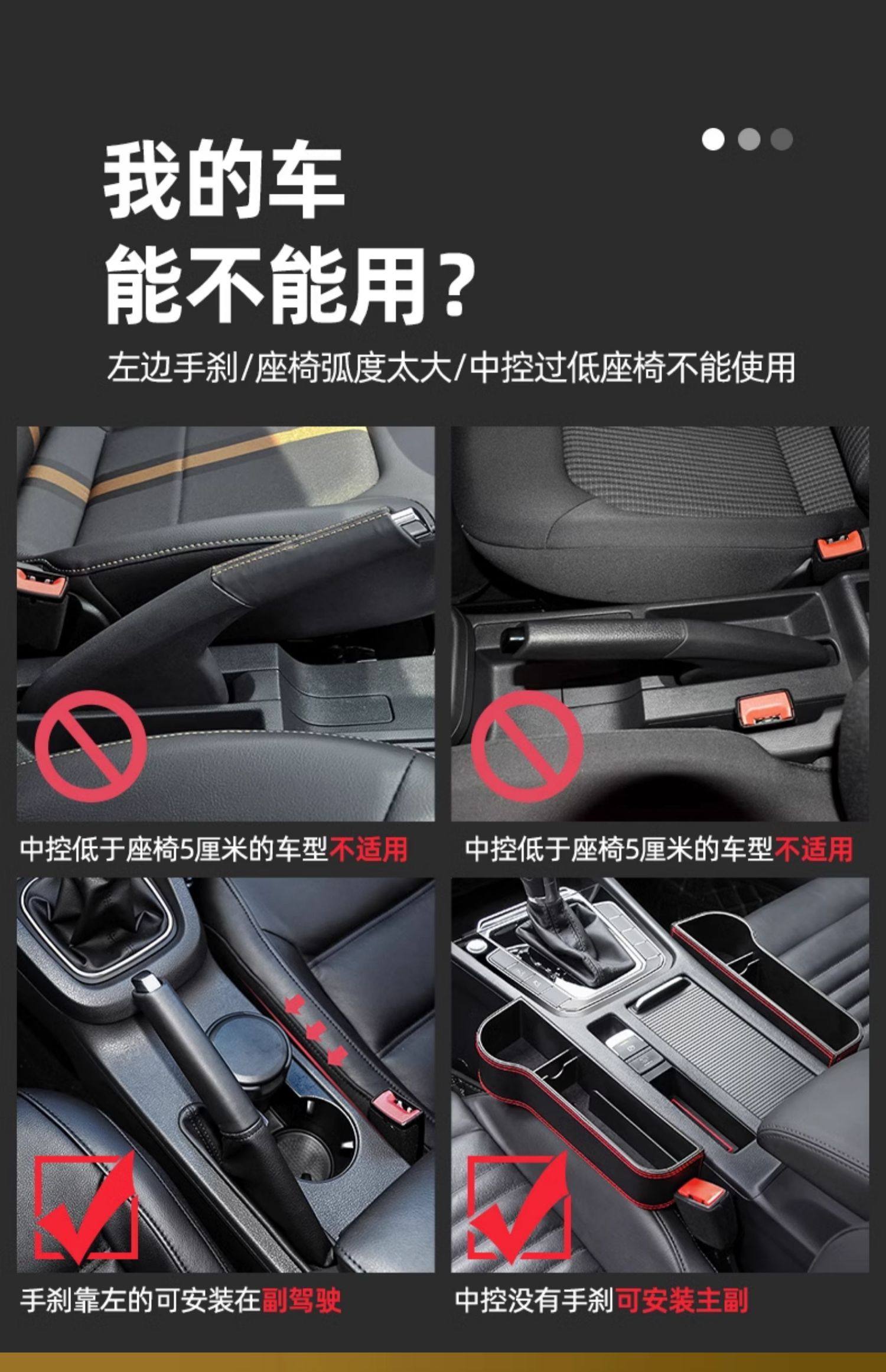 我的车
能不能用？

左边手刹/座椅弧度太大/中控过低座椅不能使用

中控低于座椅5厘米的车型不适用

中控低于座椅5厘米的车型不适用

手刹靠左的可安装在副驾驶

中控没有手刹可安装主副