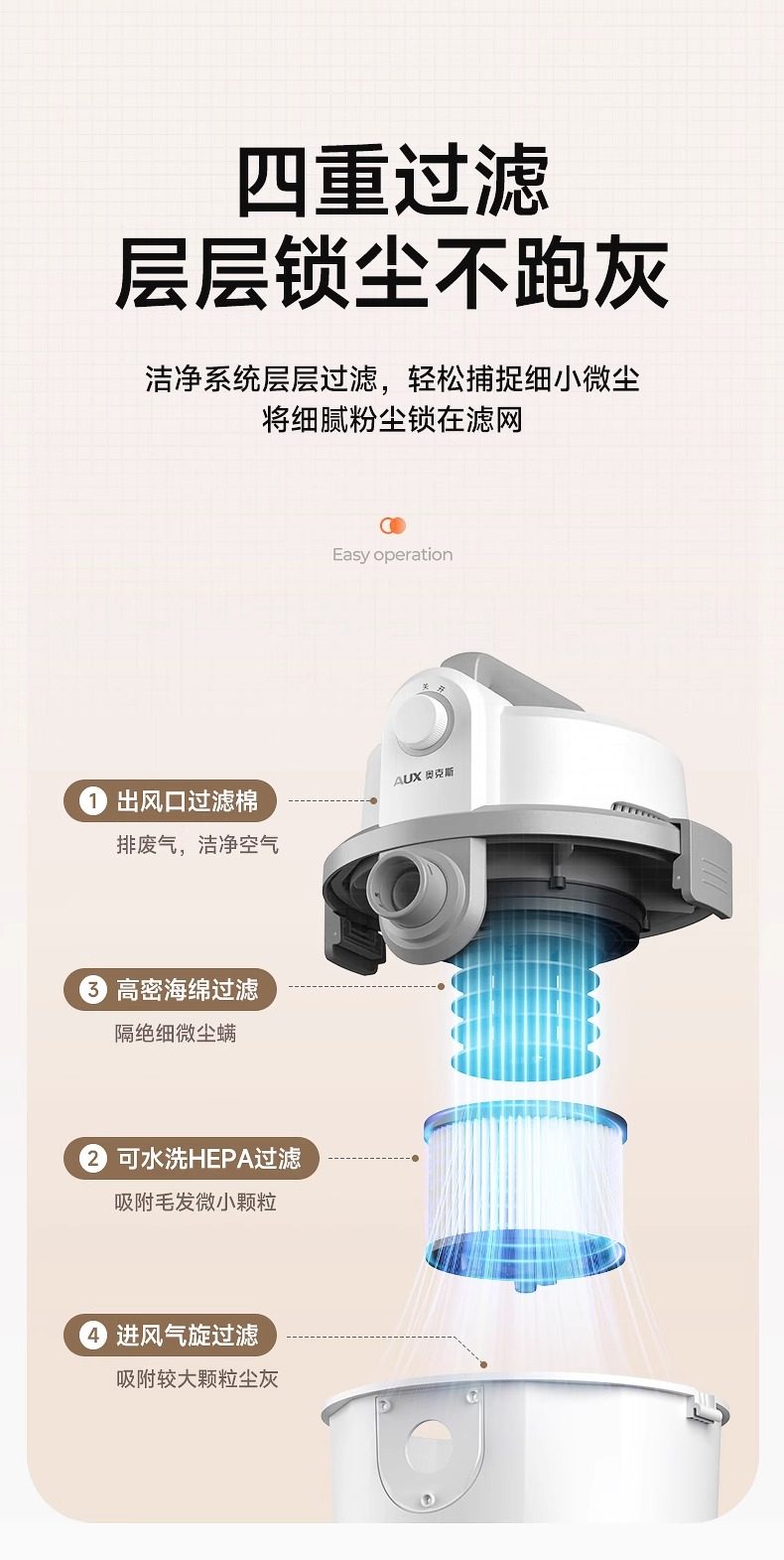 四重过滤
层层锁尘不跑灰

洁净系统层层过滤，轻松捕捉细小微尘
将细腻粉尘锁在滤网

Easy operation

关 开

AUX 奥克斯

1 出风口过滤棉
排废气，洁净空气

3 高密海绵过滤
隔绝细微尘螨

2 可水洗HEPA过滤
吸附毛发微小颗粒

4 进风气旋过滤
吸附较大颗粒尘灰