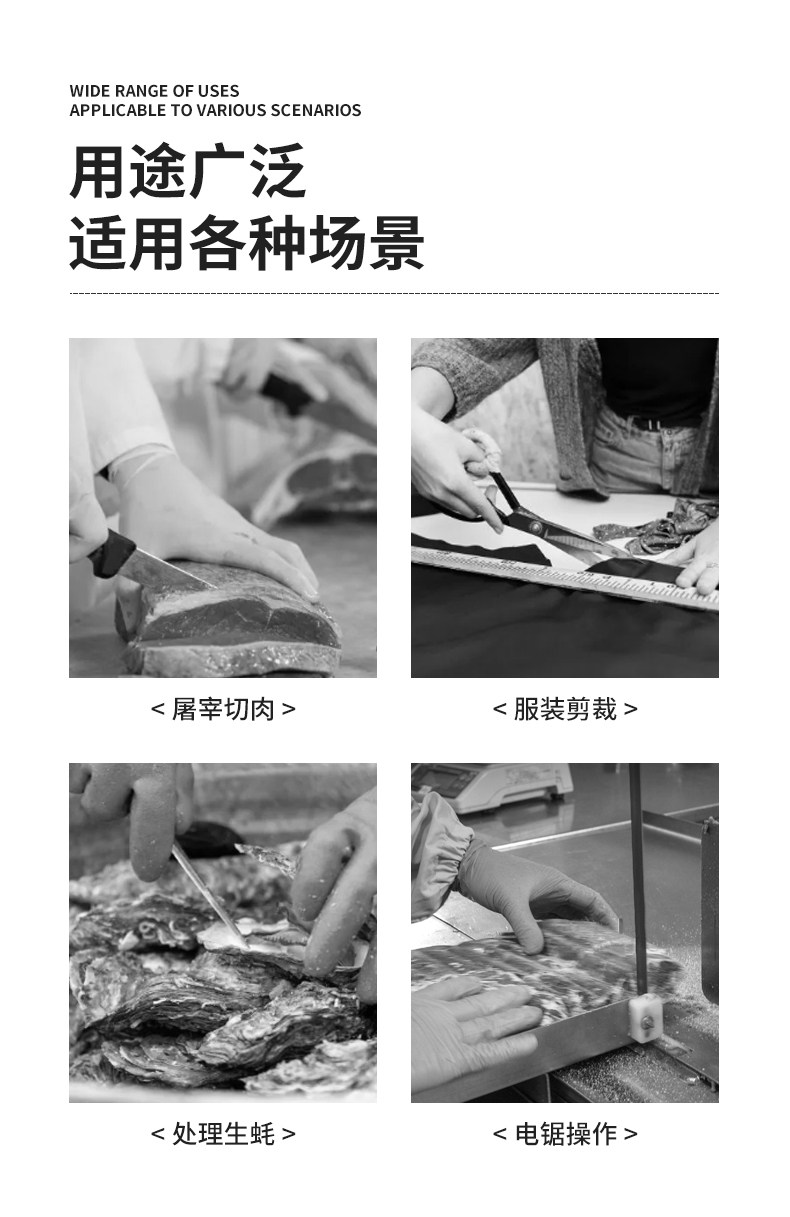 WIDE RANGE OF USES
APPLICABLE TO VARIOUS SCENARIOS

用途广泛
适用各种场景

< 屠宰切肉 >

< 服装剪裁 >

< 处理生蚝 >

< 电锯操作 >