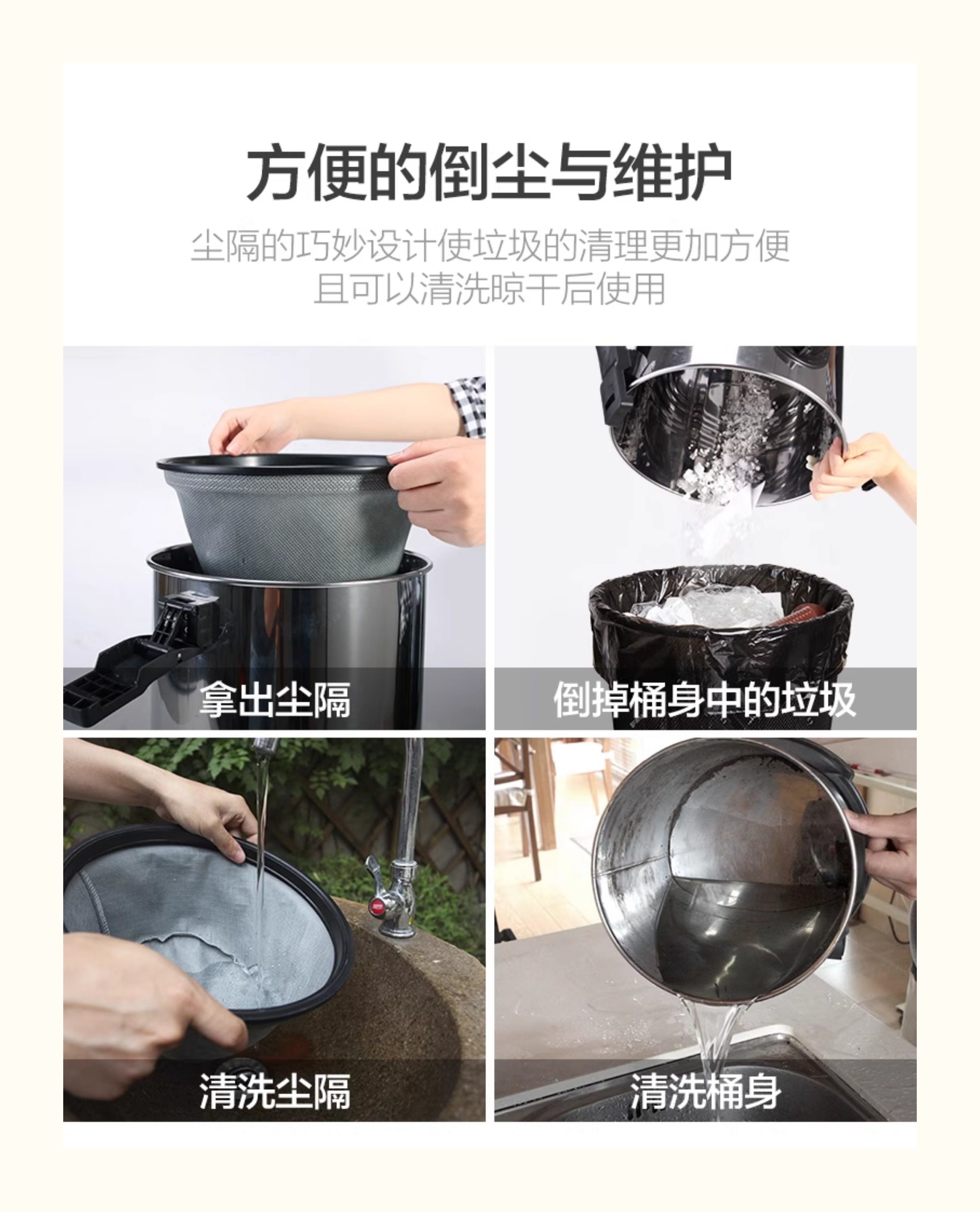 方便的倒尘与维护

尘隔的巧妙设计使垃圾的清理更加方便
且可以清洗晾干后使用

拿出尘隔

倒掉桶身中的垃圾

清洗尘隔

清洗桶身