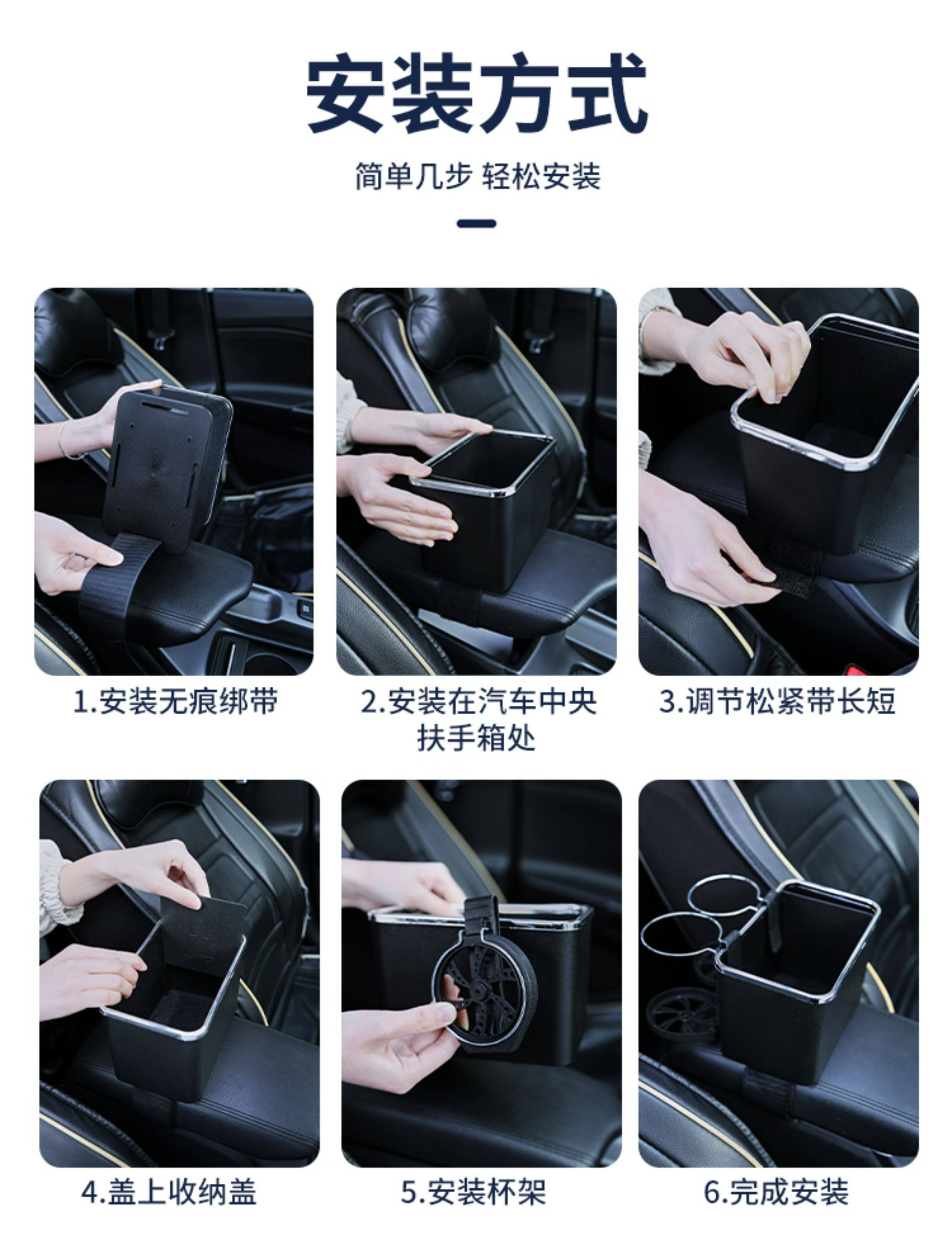 安装方式

简单几步 轻松安装

1.安装无痕绑带

2.安装在汽车中央扶手箱处

3.调节松紧带长短

4.盖上收纳盖

5.安装杯架

6.完成安装