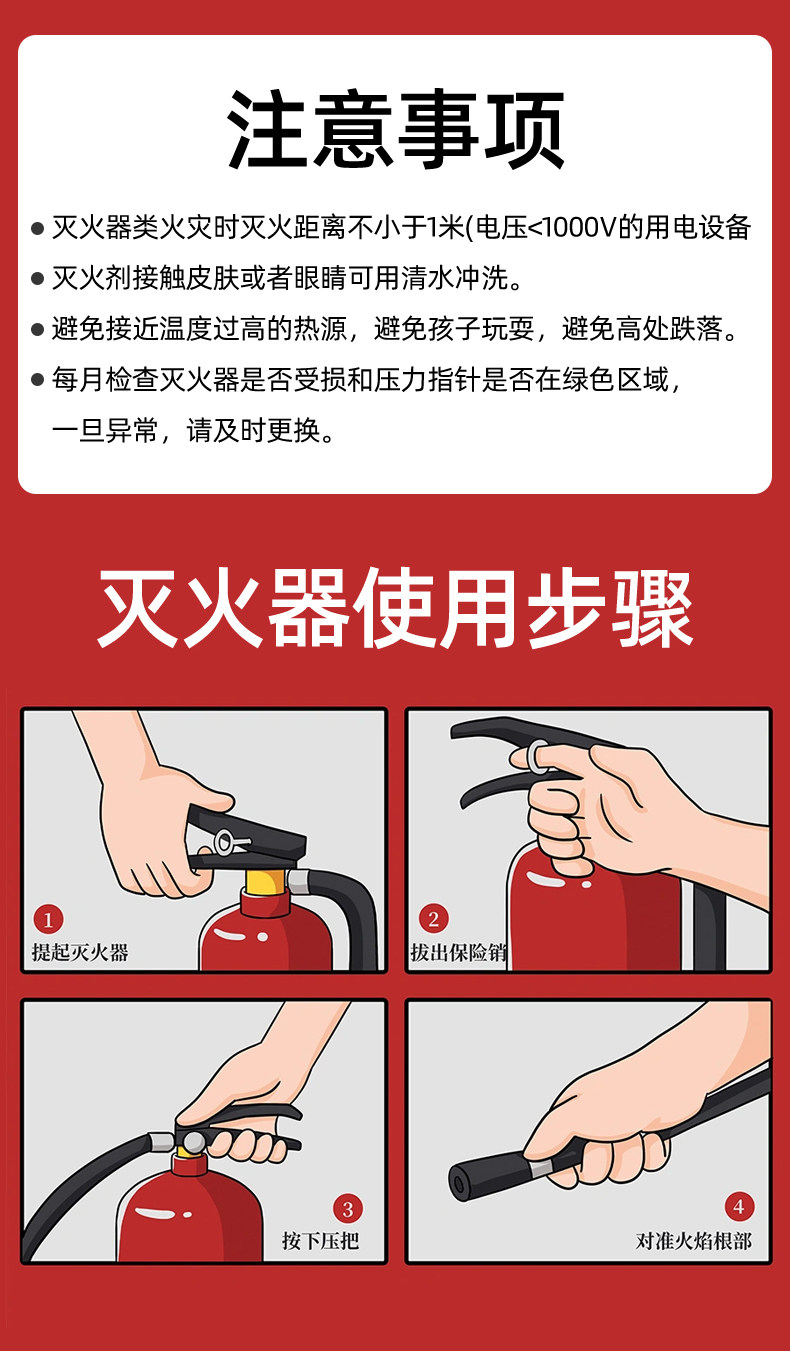 注意事项

● 灭火器类火灾时灭火距离不小于1米(电压<1000V的用电设备

● 灭火剂接触皮肤或者眼睛可用清水冲洗。

● 避免接近温度过高的热源，避免孩子玩耍，避免高处跌落。

● 每月检查灭火器是否受损和压力指针是否在绿色区域，一旦异常，请及时更换。

灭火器使用步骤

1 提起灭火器

2 拔出保险销

3 按下压把

4 对准火焰根部