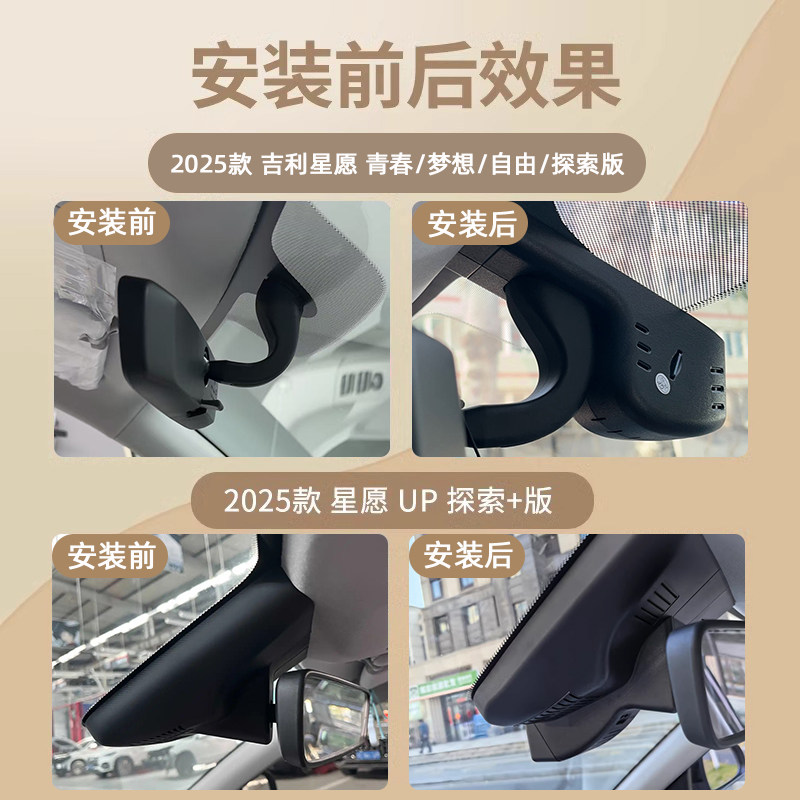 安装前后效果

2025款 吉利星愿 青春/梦想/自由/探索版

安装前

安装后

2025款 星愿 UP 探索+版

安装前

安装后