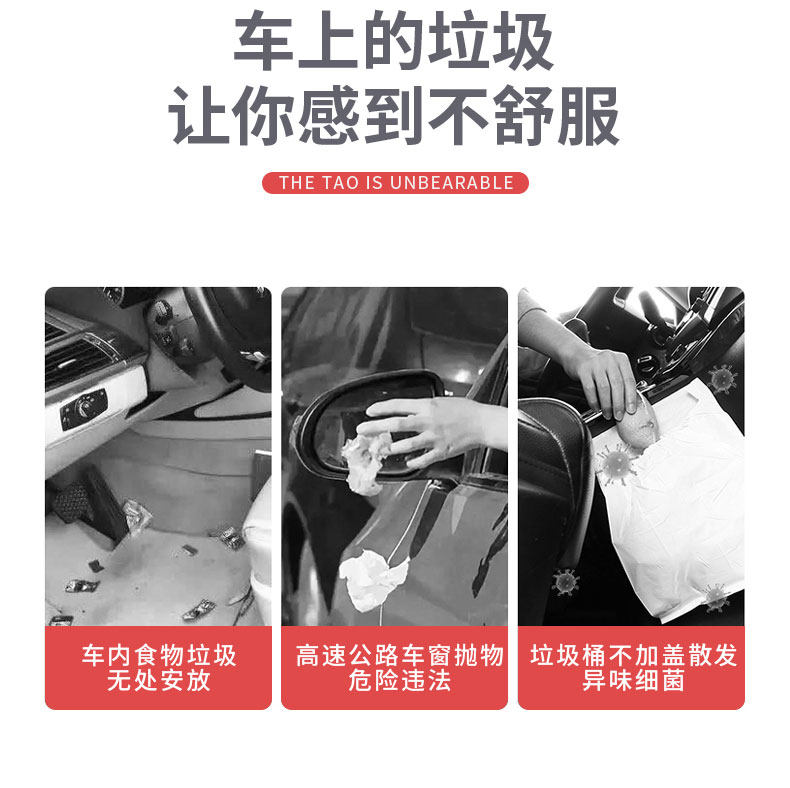 车上的垃圾
让你感到不舒服

THE TAO IS UNBEARABLE

车内食物垃圾
无处安放

高速公路车窗抛物
危险违法

垃圾桶不加盖散发
异味细菌