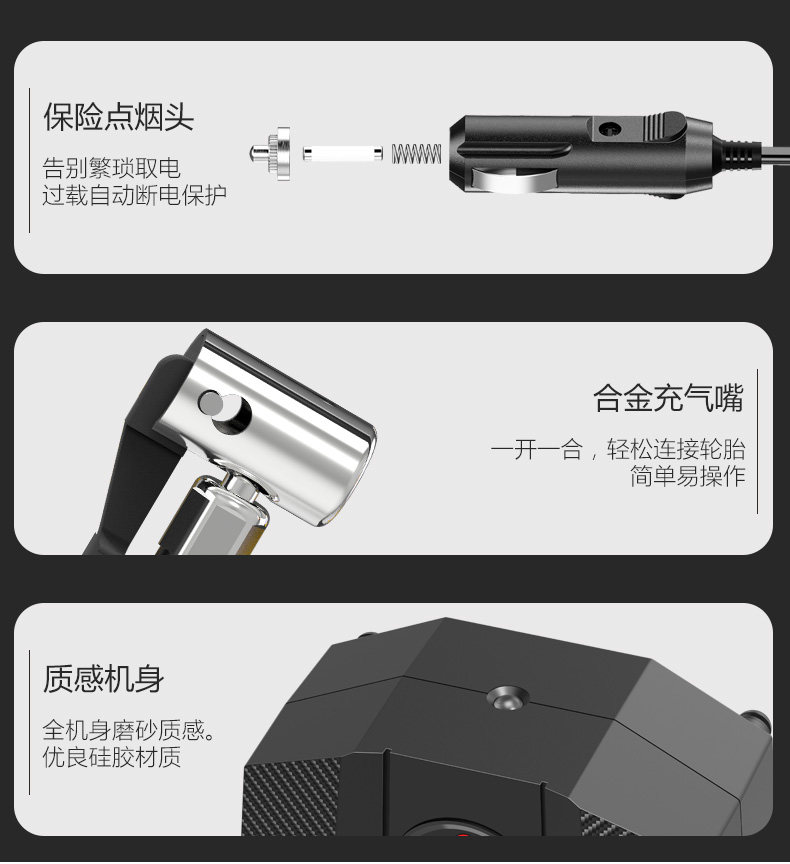 保险点烟头

告别繁琐取电
过载自动断电保护

合金充气嘴

一开一合，轻松连接轮胎
简单易操作

质感机身

全机身磨砂质感。
优良硅胶材质