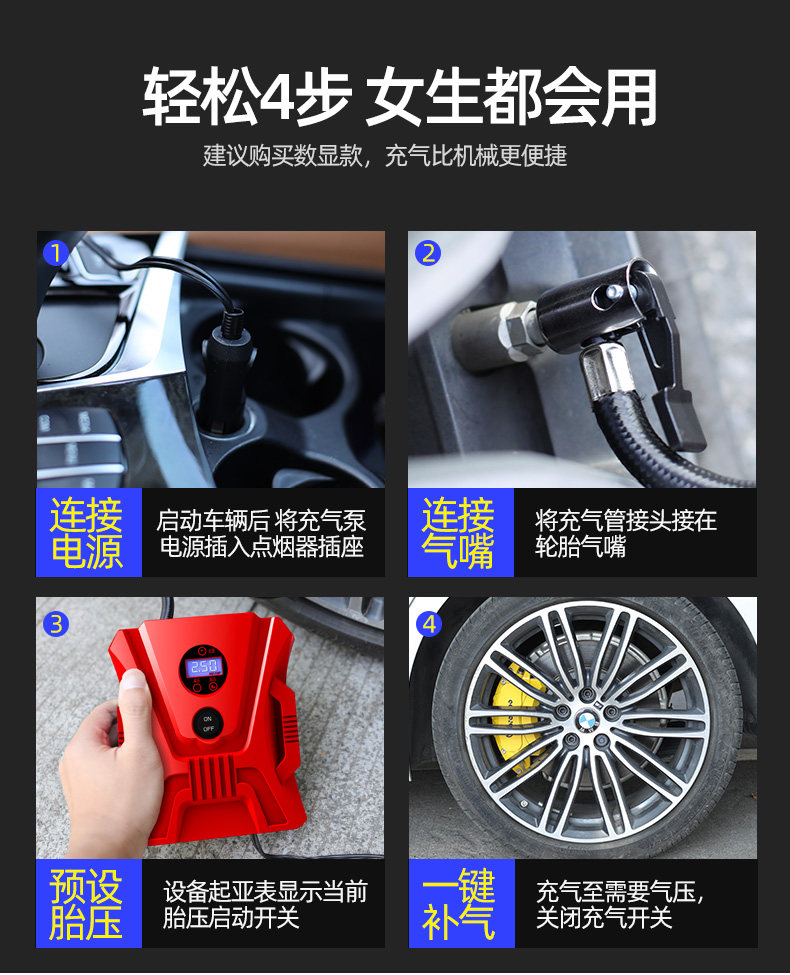 轻松4步 女生都会用

建议购买数显款，充气比机械更便捷

1

连接电源

启动车辆后 将充气泵电源插入点烟器插座

2

连接气嘴

将充气管接头接在轮胎气嘴

3

250

ON OFF

预设胎压

设备起亚表显示当前胎压启动开关

4

一键补气

充气至需要气压，关闭充气开关