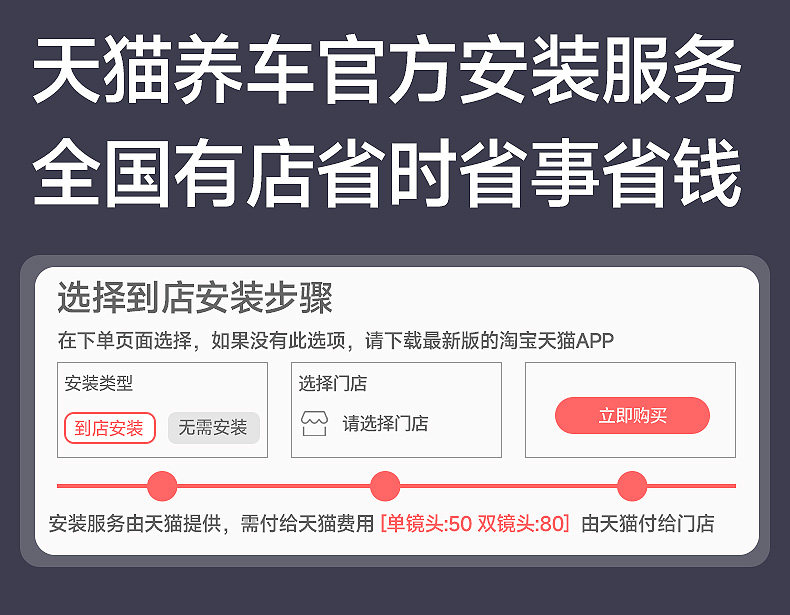 天猫养车官方安装服务
全国有店省时省事省钱

选择到店安装步骤

在下单页面选择，如果没有此选项，请下载最新版的淘宝天猫APP

安装类型

到店安装 无需安装

选择门店

请选择门店

立即购买

安装服务由天猫提供，需付给天猫费用 [单镜头:50 双镜头:80] 由天猫付给门店