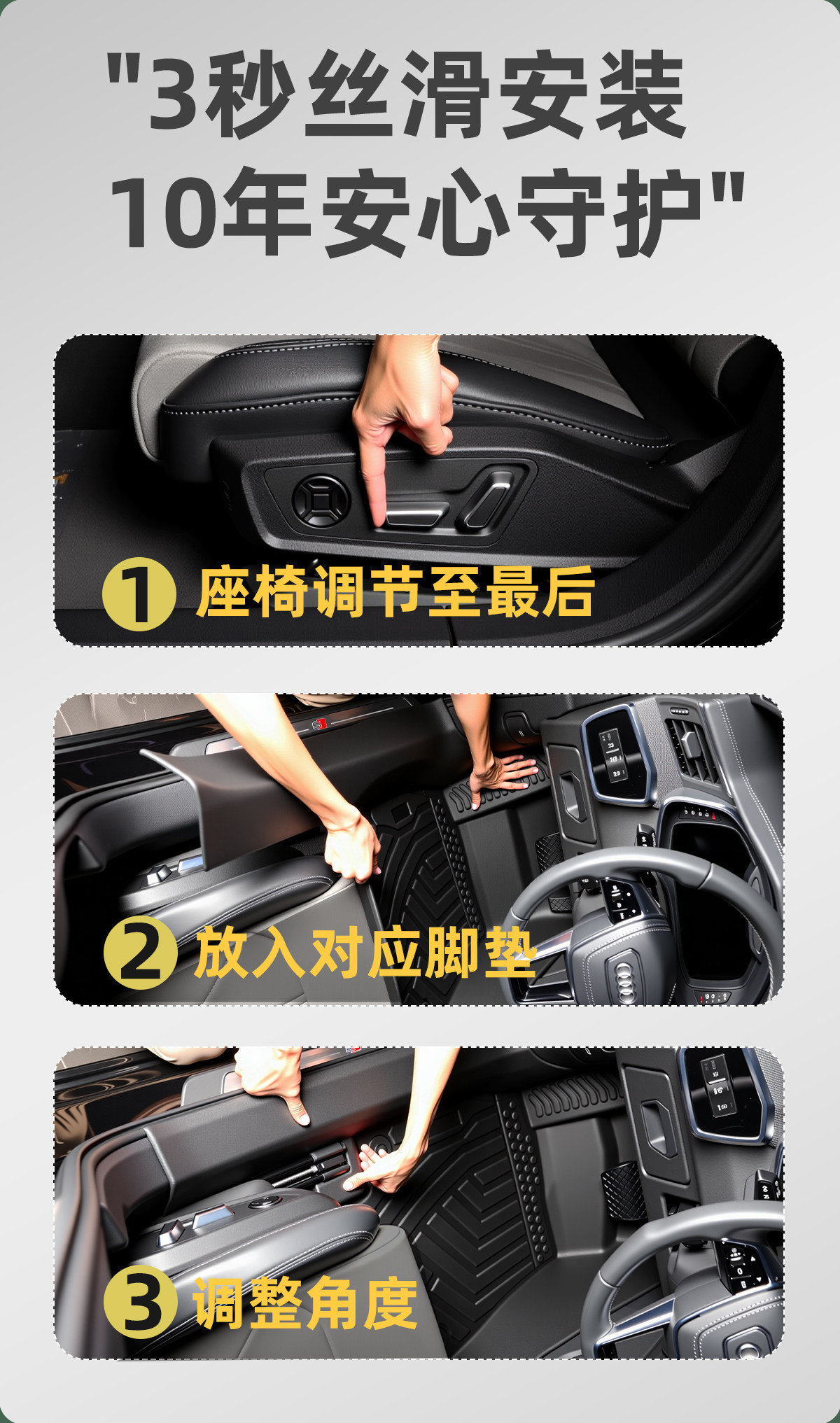 "3秒丝滑安装
10年安心守护"

1 座椅调节至最后

2 放入对应脚垫

3 调整角度